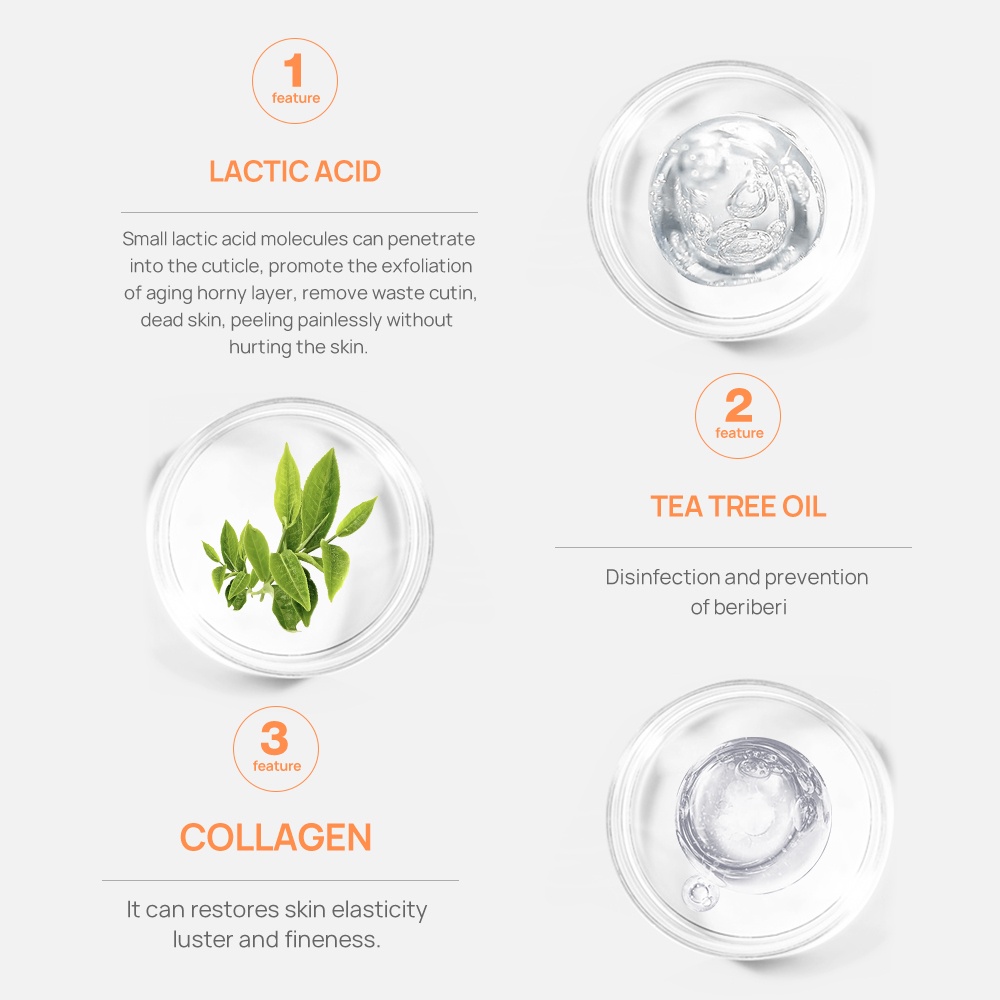 1
feature

LACTIC ACID

Small lactic acid molecules can penetrate into the cuticle, promote the exfoliation of aging horny layer, remove waste cutin, dead skin, peeling painlessly without hurting the skin.

2
feature

TEA TREE OIL

Disinfection and prevention of beriberi

3
feature

COLLAGEN

It can restores skin elasticity luster and fineness.