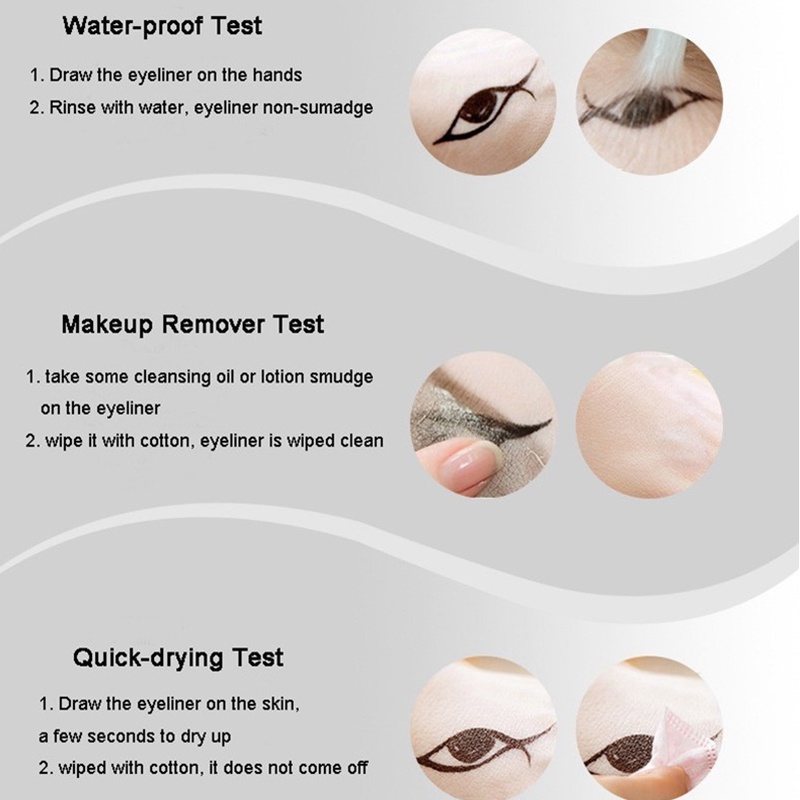 Water-proof Test

1. Draw the eyeliner on the hands
2. Rinse with water, eyeliner non-sumadge

Makeup Remover Test

1. take some cleansing oil or lotion smudge on the eyeliner
2. wipe it with cotton, eyeliner is wiped clean

Quick-drying Test

1. Draw the eyeliner on the skin, a few seconds to dry up
2. wiped with cotton, it does not come off