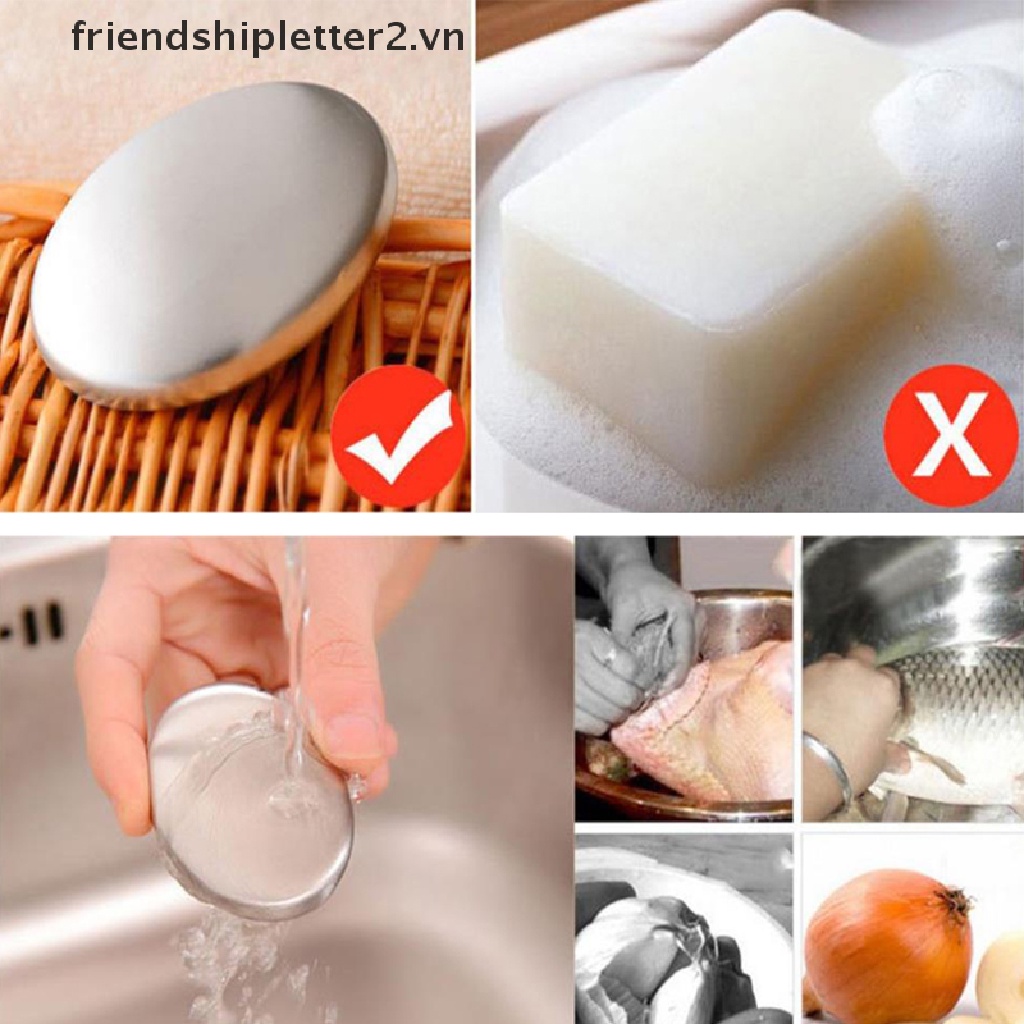 friendshipletter2.vn

X