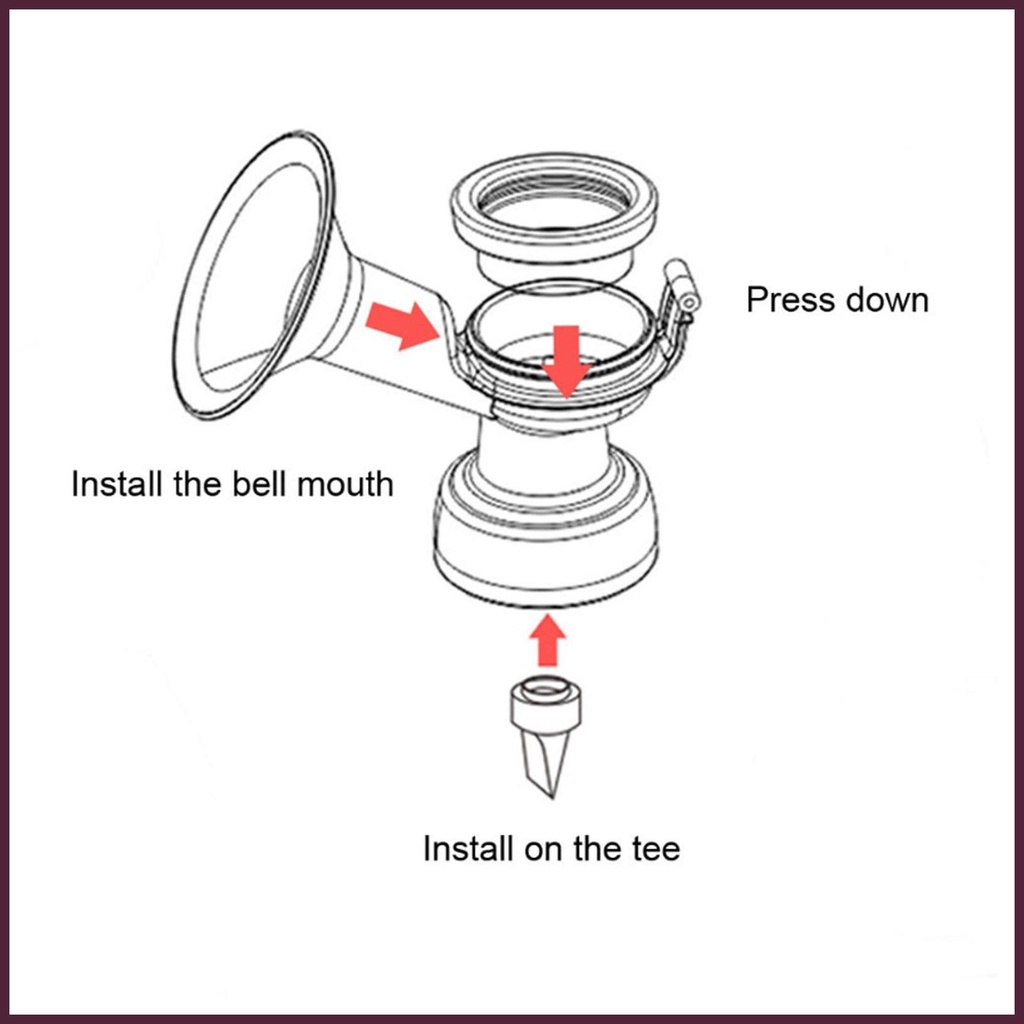 Press down

Install the bell mouth

Install on the tee