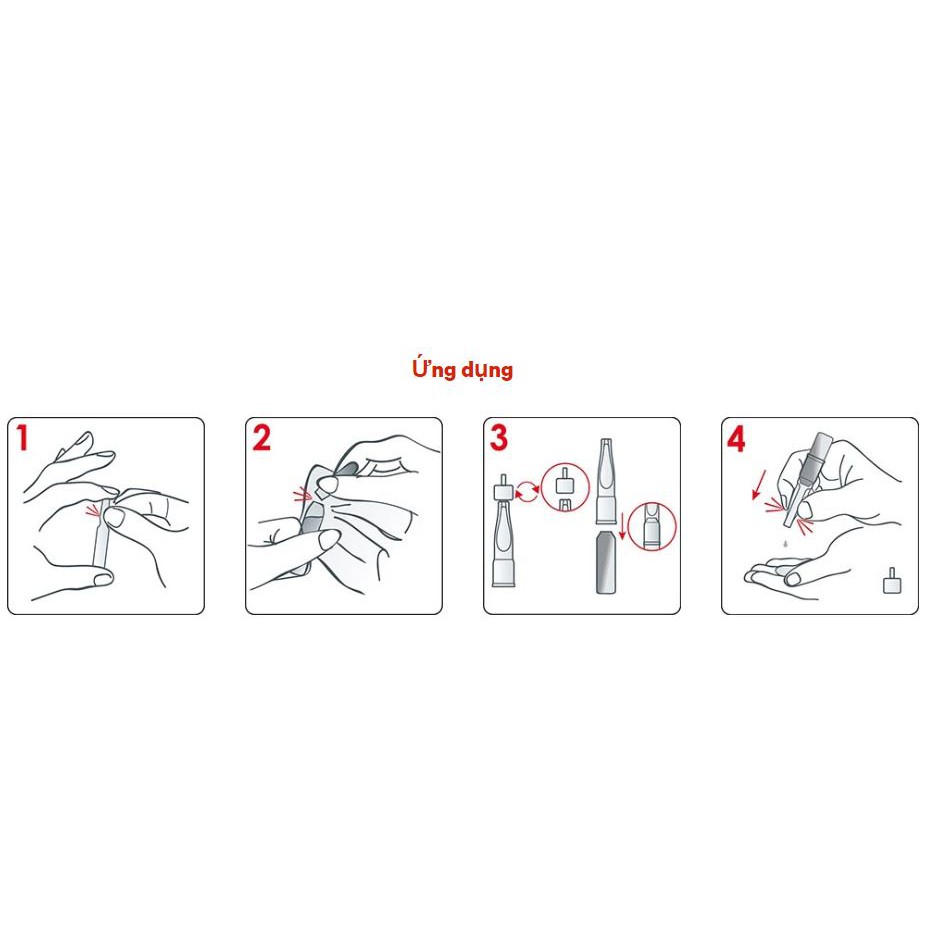 Ứng dụng

1

2

3

4