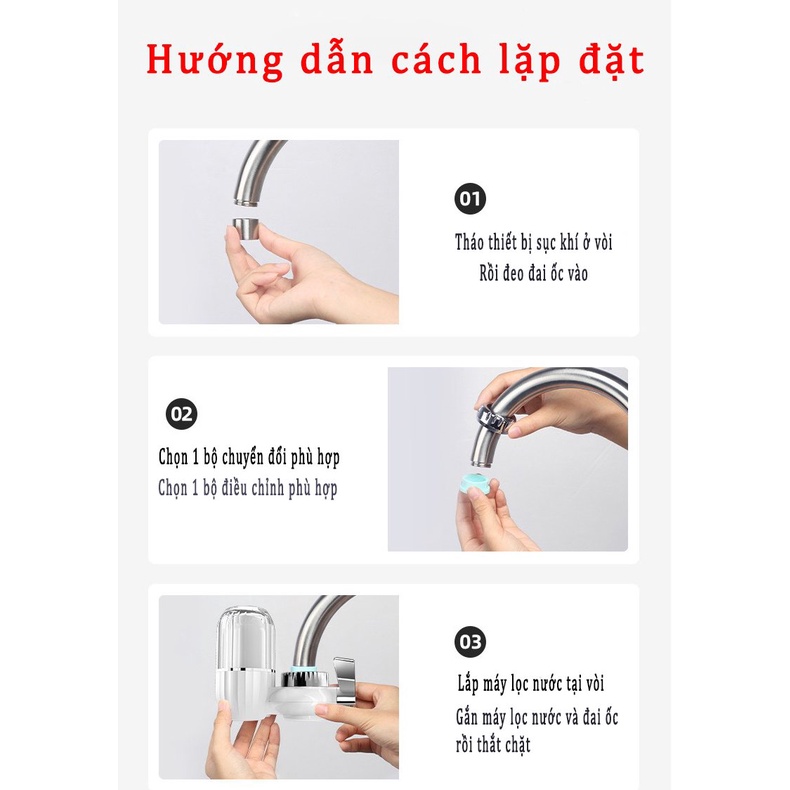 Hướng dẫn cách lặp đặt

01

Tháo thiết bị sục khí ở vòi
Rồi đeo đai ốc vào

02

Chọn 1 bộ chuyển đổi phù hợp
Chọn 1 bộ điều chỉnh phù hợp

03

Lắp máy lọc nước tại vòi
Gắn máy lọc nước và đai ốc rồi thắt chặt