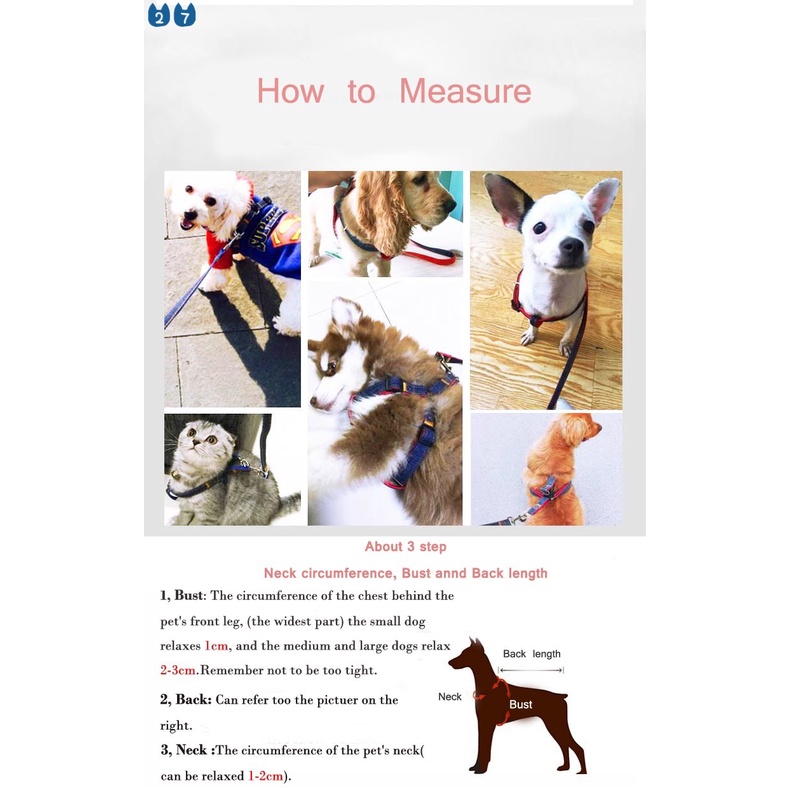 2 7

How to Measure

About 3 step

Neck circumference, Bust annd Back length

1, Bust: The circumference of the chest behind the pet's front leg, (the widest part) the small dog relaxes 1cm, and the medium and large dogs relax 2-3cm.Remember not to be too tight.

2, Back: Can refer too the pictuer on the right.

3, Neck :The circumference of the pet's neck( can be relaxed 1-2cm).

Back length

Neck

Bust