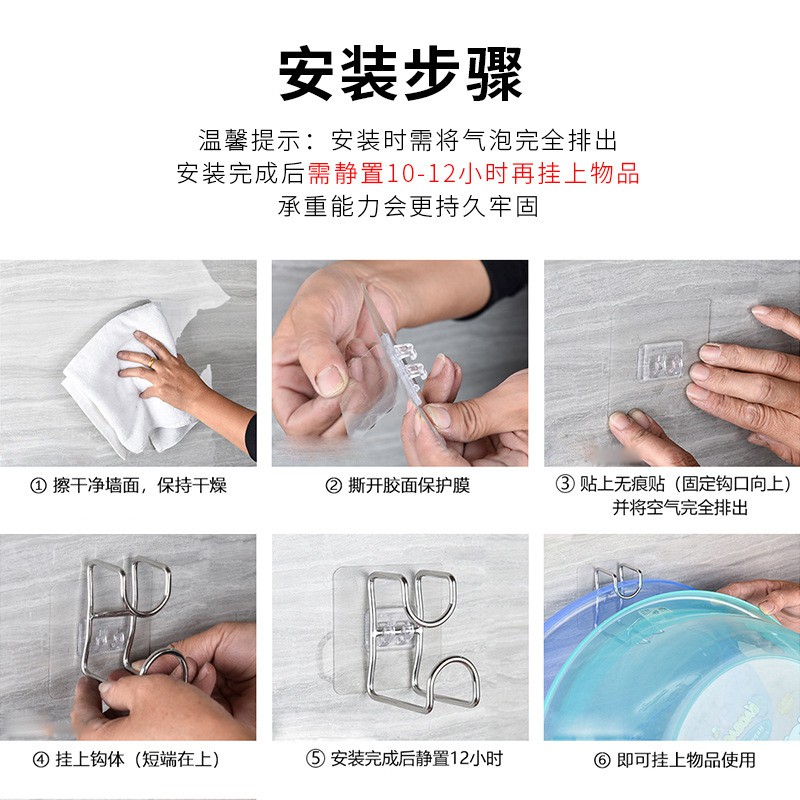 安装步骤

温馨提示：安装时需将气泡完全排出
安装完成后需静置10-12小时再挂上物品
承重能力会更持久牢固

① 擦干净墙面，保持干燥

② 撕开胶面保护膜

③ 贴上无痕贴（固定钩口向上）并将空气完全排出

④ 挂上钩体（短端在上）

⑤ 安装完成后静置12小时

⑥ 即可挂上物品使用