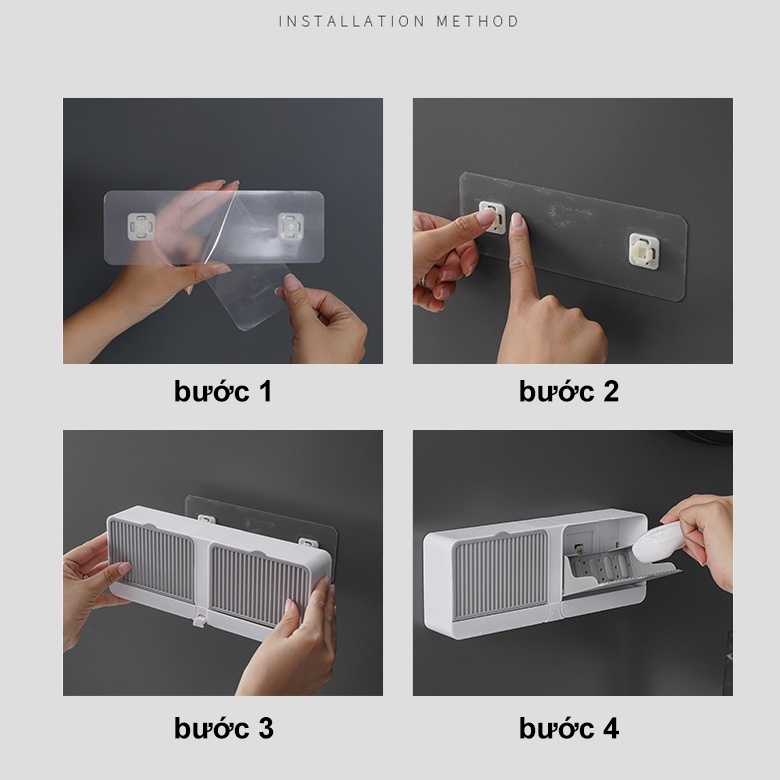 INSTALLATION METHOD

bước 1

bước 2

bước 3

bước 4