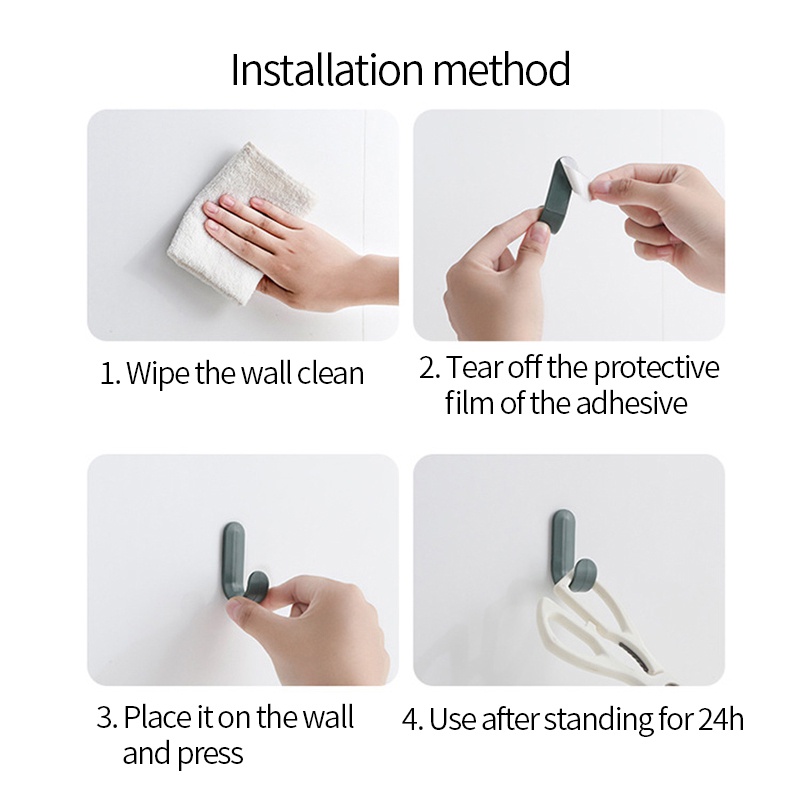 Installation method

1. Wipe the wall clean

2. Tear off the protective film of the adhesive

3. Place it on the wall and press

4. Use after standing for 24h