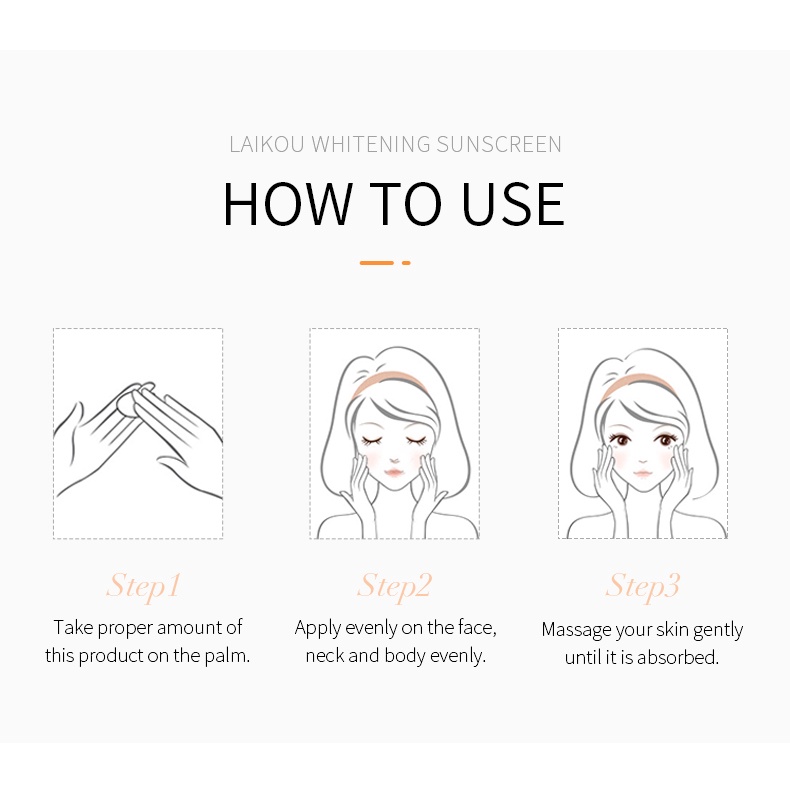 LAIKOU WHITENING SUNSCREEN

HOW TO USE

Step1

Take proper amount of this product on the palm.

Step2

Apply evenly on the face, neck and body evenly.

Step3

Massage your skin gently until it is absorbed.