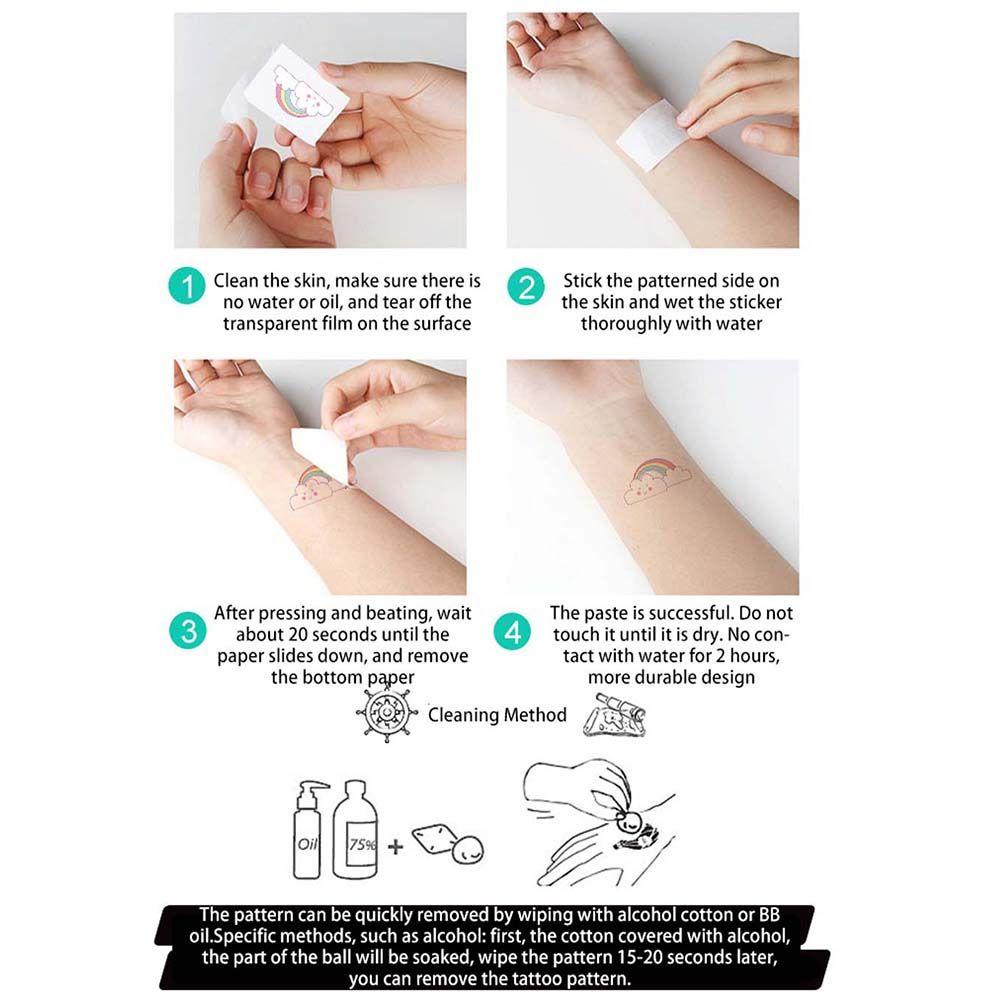 1 Clean the skin, make sure there is no water or oil, and tear off the transparent film on the surface

2 Stick the patterned side on the skin and wet the sticker thoroughly with water

3 After pressing and beating, wait about 20 seconds until the paper slides down, and remove the bottom paper

4 The paste is successful. Do not touch it until it is dry. No contact with water for 2 hours, more durable design

Cleaning Method

Oil

75%

+

The pattern can be quickly removed by wiping with alcohol cotton or BB oil.Specific methods, such as alcohol: first, the cotton covered with alcohol, the part of the ball will be soaked, wipe the pattern 15-20 seconds later, you can remove the tattoo pattern.