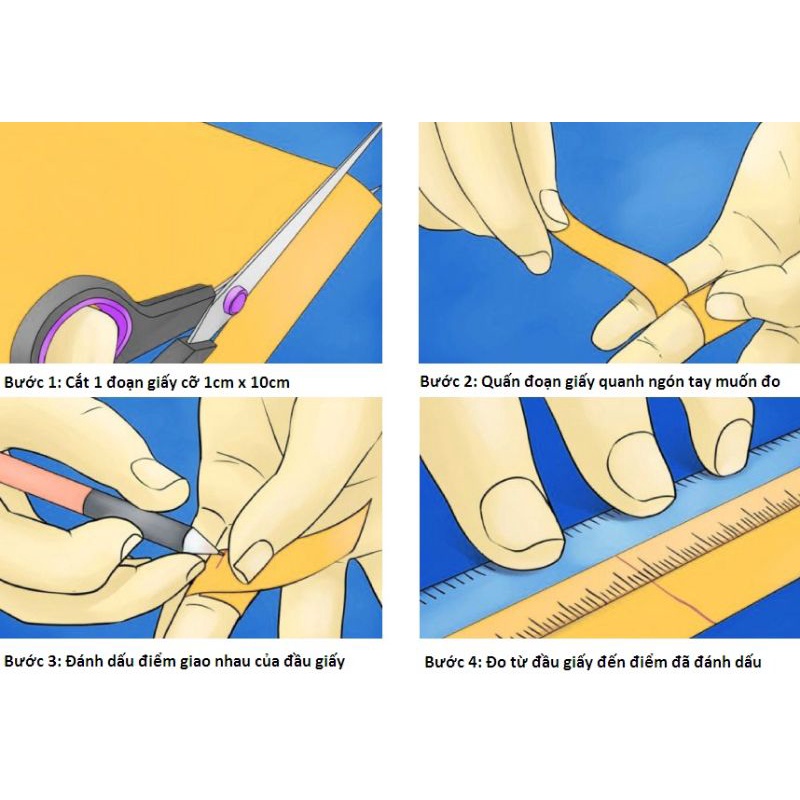 Bước 1: Cắt 1 đoạn giấy cỡ 1cm x 10cm

Bước 2: Quấn đoạn giấy quanh ngón tay muốn đo

Bước 3: Đánh dấu điểm giao nhau của đầu giấy

Bước 4: Đo từ đầu giấy đến điểm đã đánh dấu