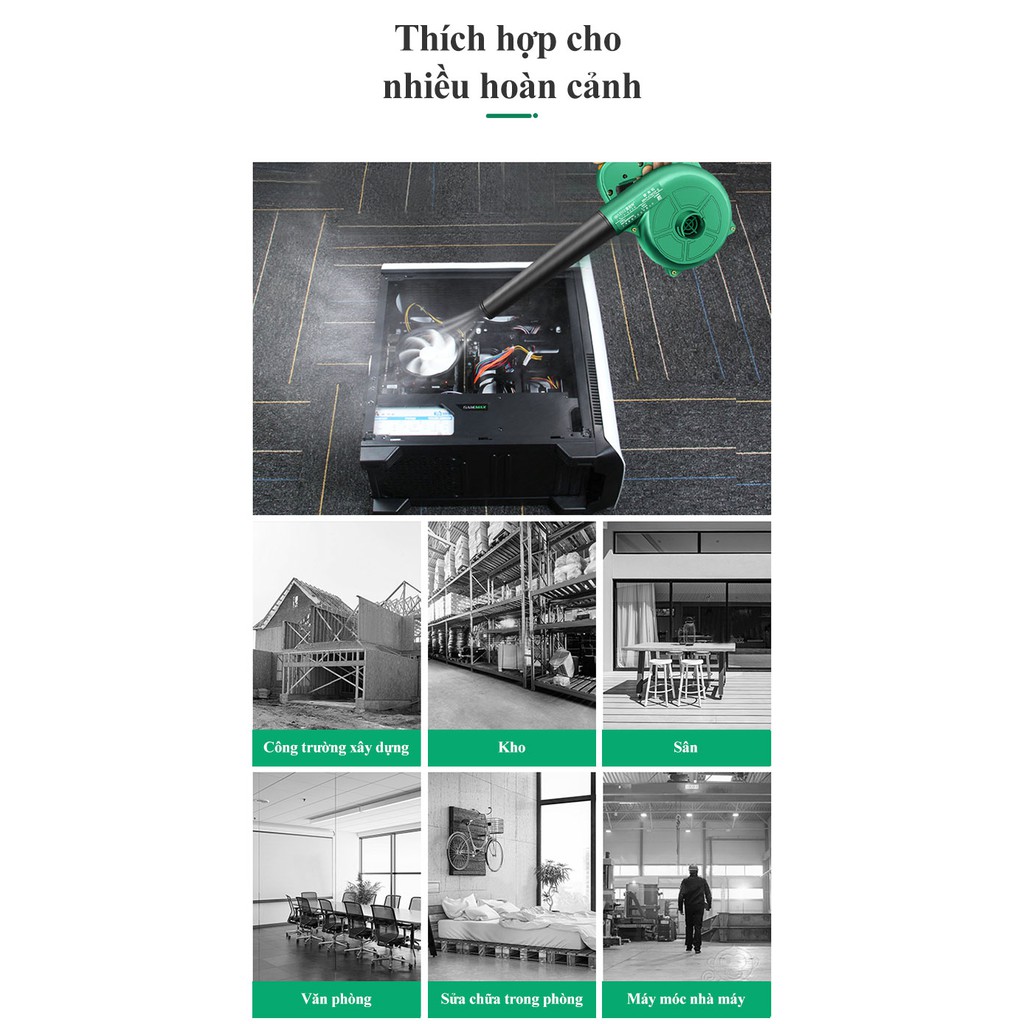 Thích hợp cho nhiều hoàn cảnh

GAMEMAX

Công trường xây dựng

Kho

Sân

Văn phòng

Sửa chữa trong phòng

Máy móc nhà máy