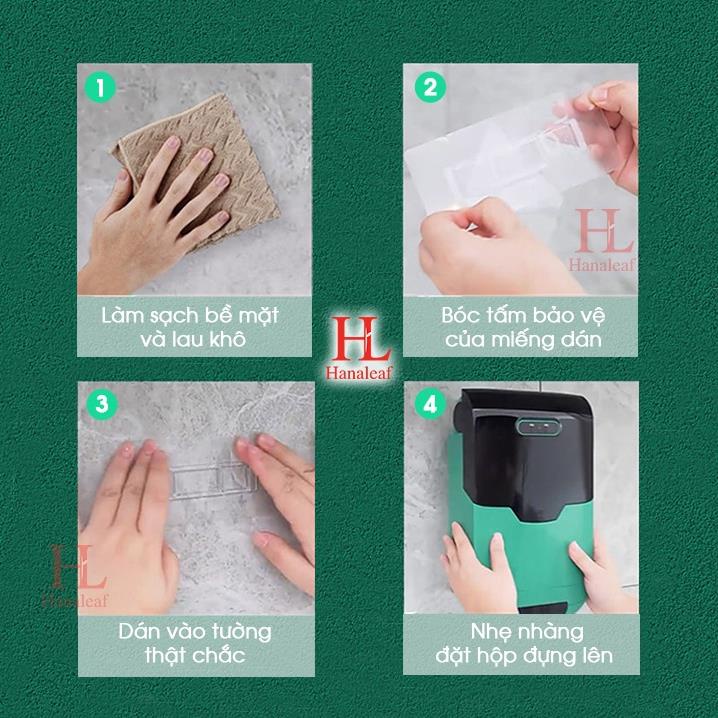 1

Làm sạch bề mặt và lau khô

2

HL
Hanaleaf

Bóc tấm bảo vệ của miếng dán

HL
Hanaleaf

3

HL
Hanaleaf

Dán vào tường thật chắc

4

Nhẹ nhàng đặt hộp đựng lên