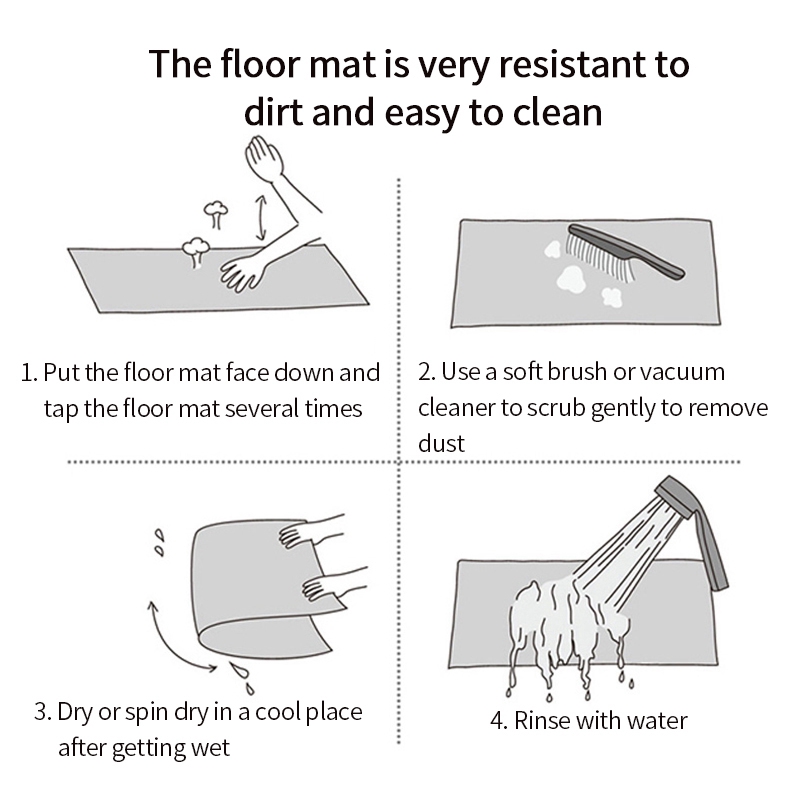 The floor mat is very resistant to dirt and easy to clean

1. Put the floor mat face down and tap the floor mat several times

2. Use a soft brush or vacuum cleaner to scrub gently to remove dust

3. Dry or spin dry in a cool place after getting wet

4. Rinse with water