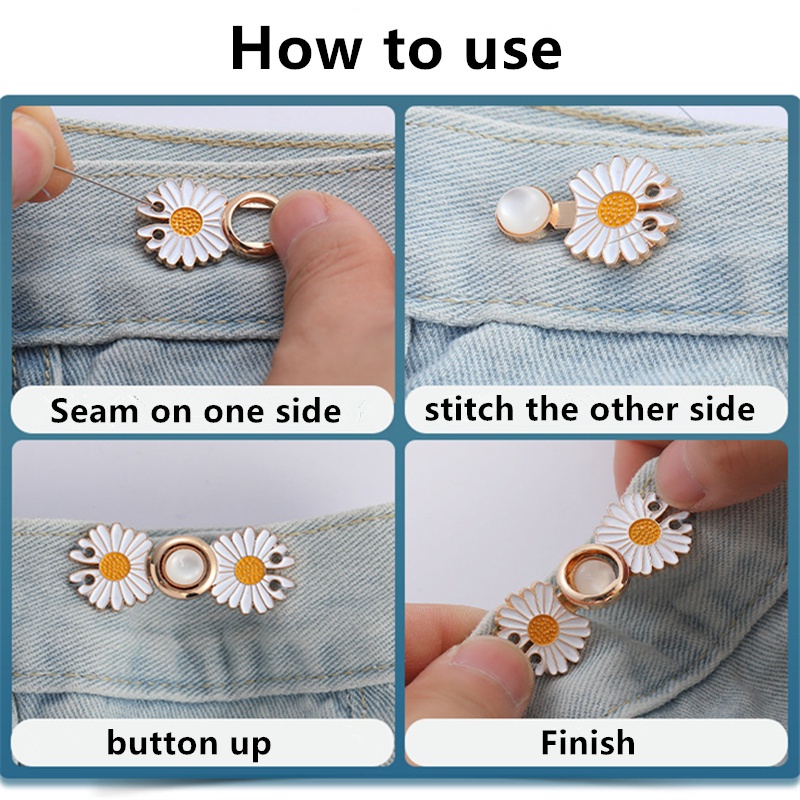 How to use

Seam on one side

stitch the other side

button up

Finish