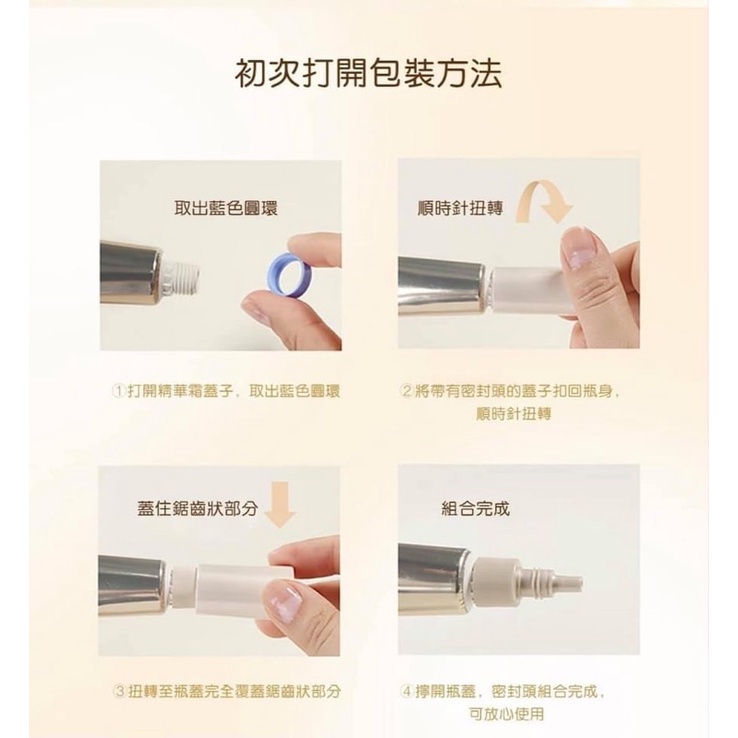 初次打開包裝方法

取出藍色圓環

①打開精華霜蓋子，取出藍色圓環

順時針扭轉

②將帶有密封頭的蓋子扣回瓶身，順時針扭轉

蓋住鋸齒狀部分

③扭轉至瓶蓋完全覆蓋鋸齒狀部分

組合完成

④擰開瓶蓋，密封頭組合完成，可放心使用