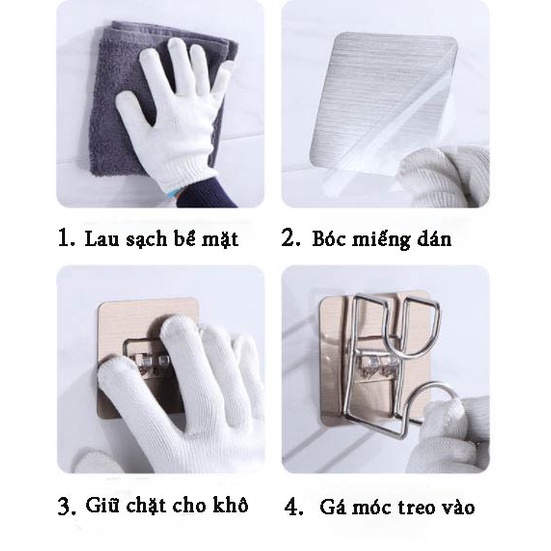 1. Lau sạch bề mặt

2. Bóc miếng dán

3. Giữ chặt cho khô

4. Gá móc treo vào