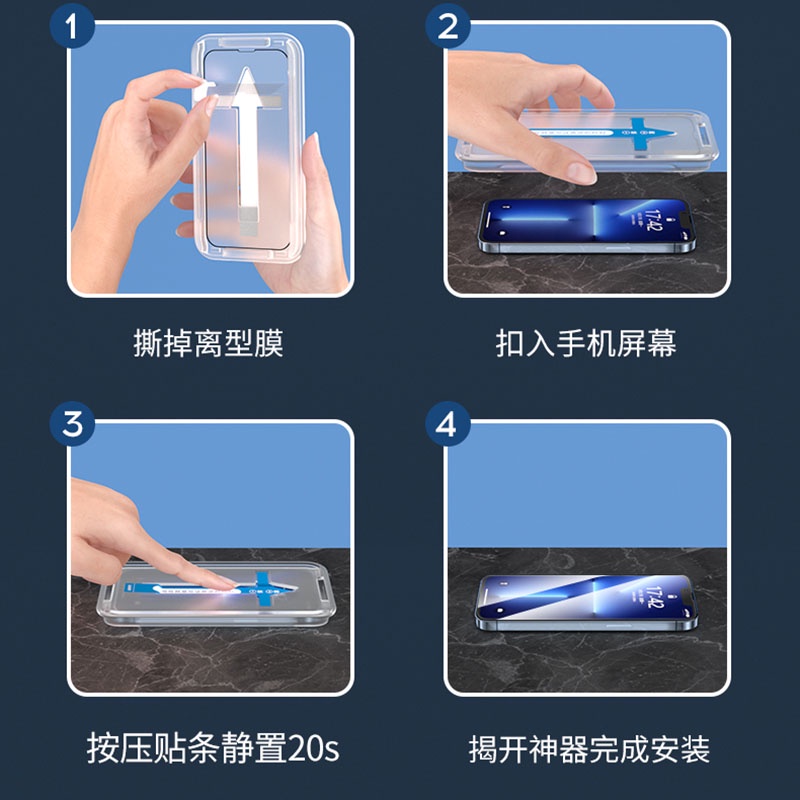 1

撕掉离型膜

2

17:42

扣入手机屏幕

3

按压贴条静置20s

4

17:42

揭开神器完成安装