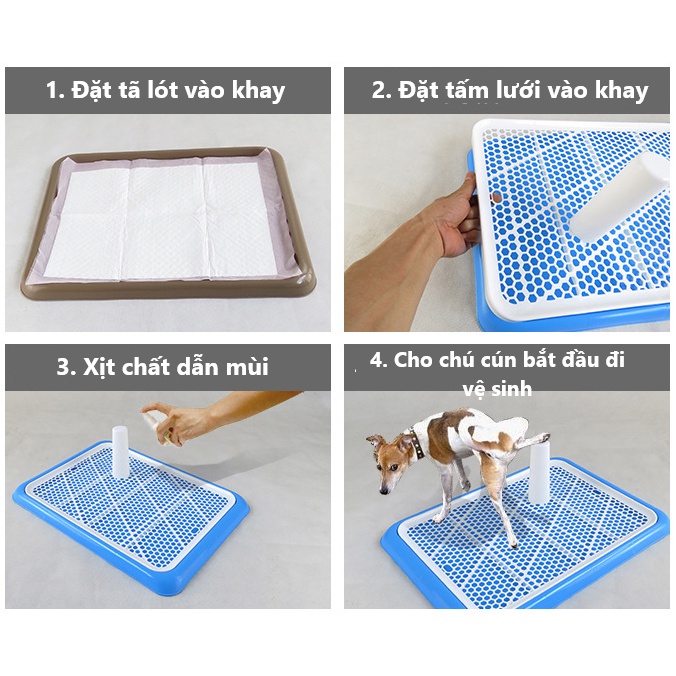 1. Đặt tã lót vào khay

2. Đặt tấm lưới vào khay

3. Xịt chất dẫn mùi

4. Cho chú cún bắt đầu đi vệ sinh