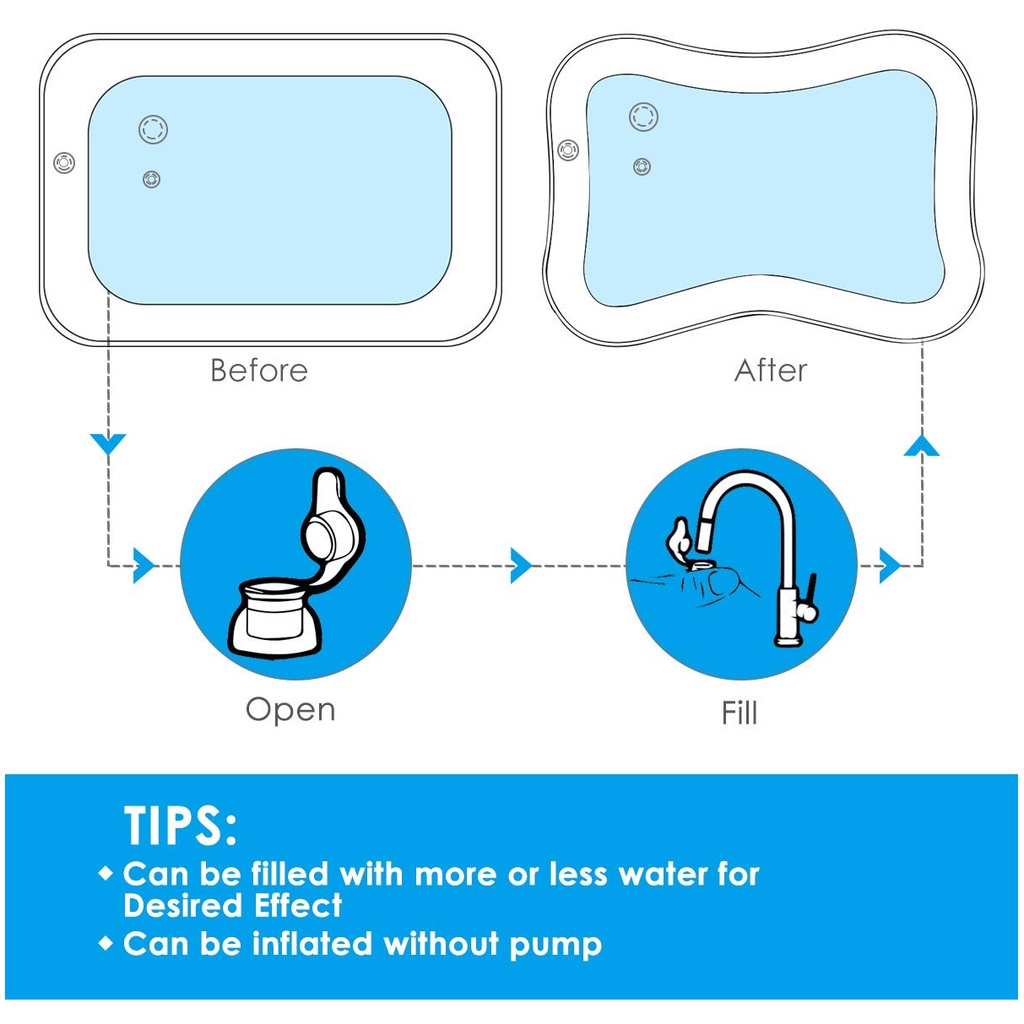 Before

After

Open

Fill

TIPS:

◆ Can be filled with more or less water for Desired Effect

◆ Can be inflated without pump