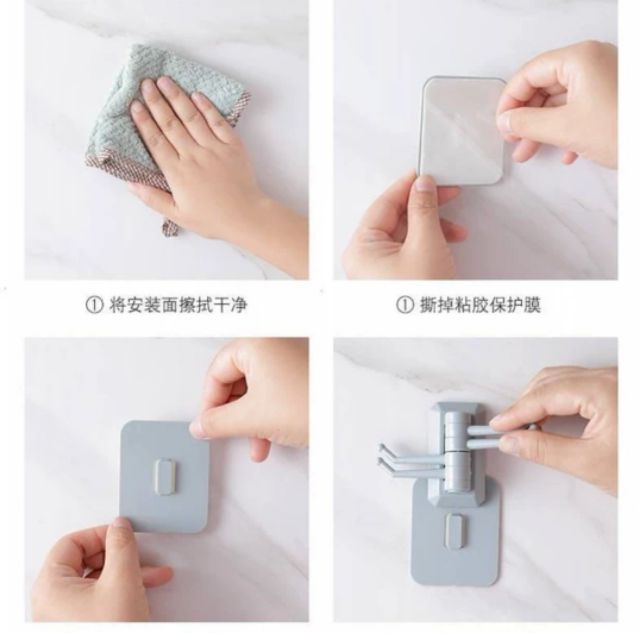 ① 将安装面擦拭干净

① 撕掉粘胶保护膜