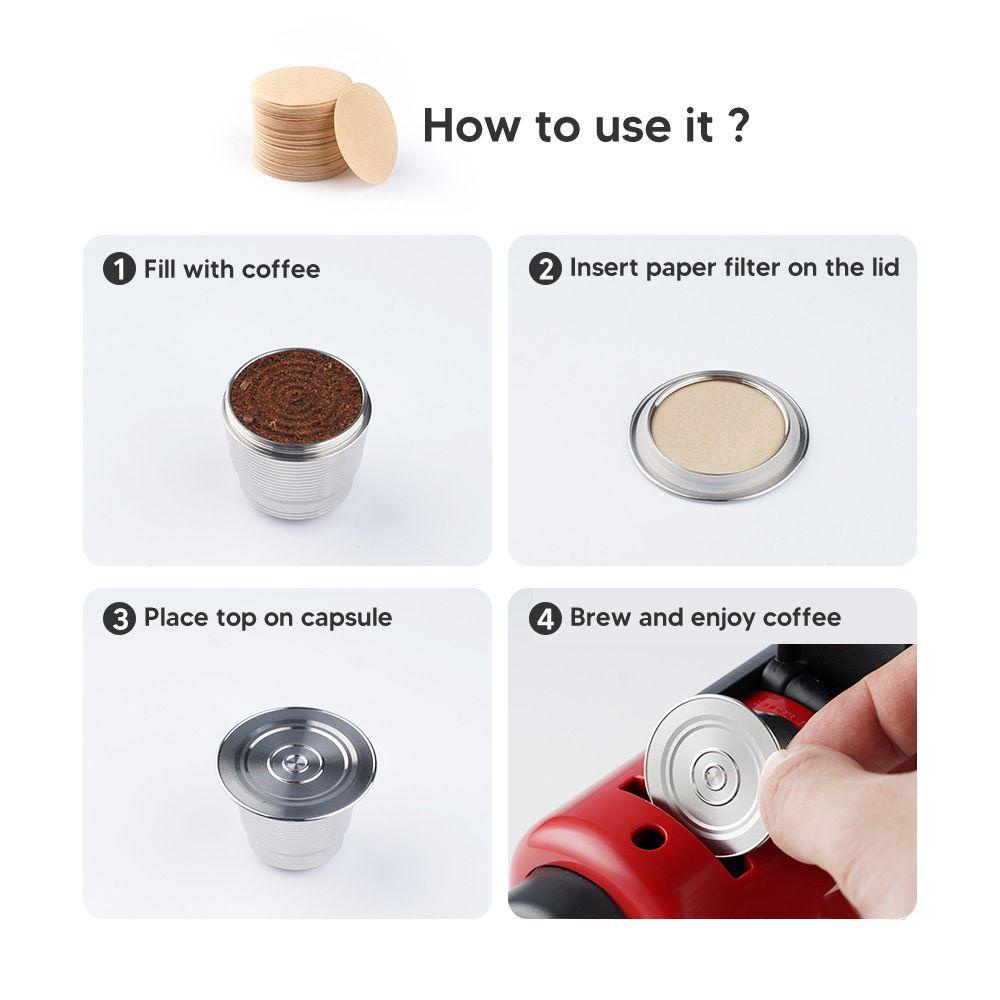 How to use it ?

1 Fill with coffee

2 Insert paper filter on the lid

3 Place top on capsule

4 Brew and enjoy coffee