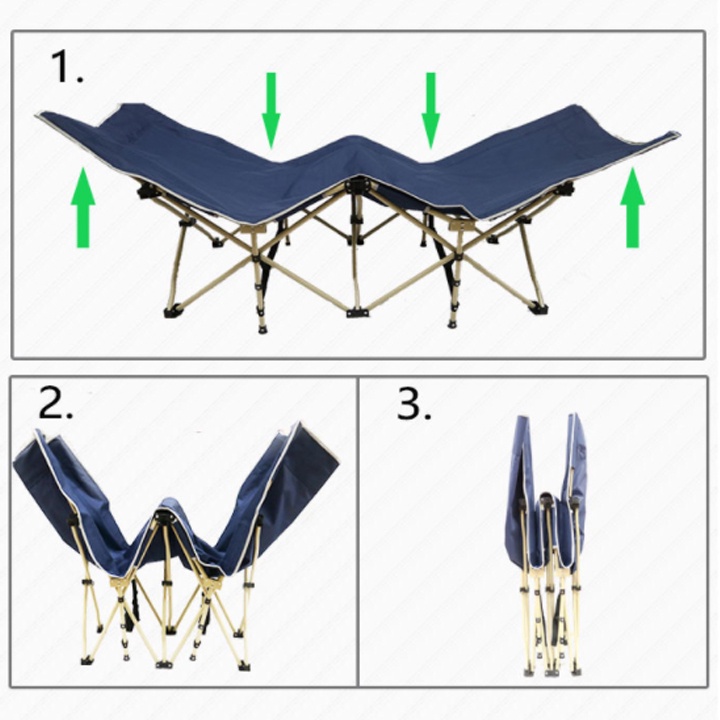 1.

2.

3.