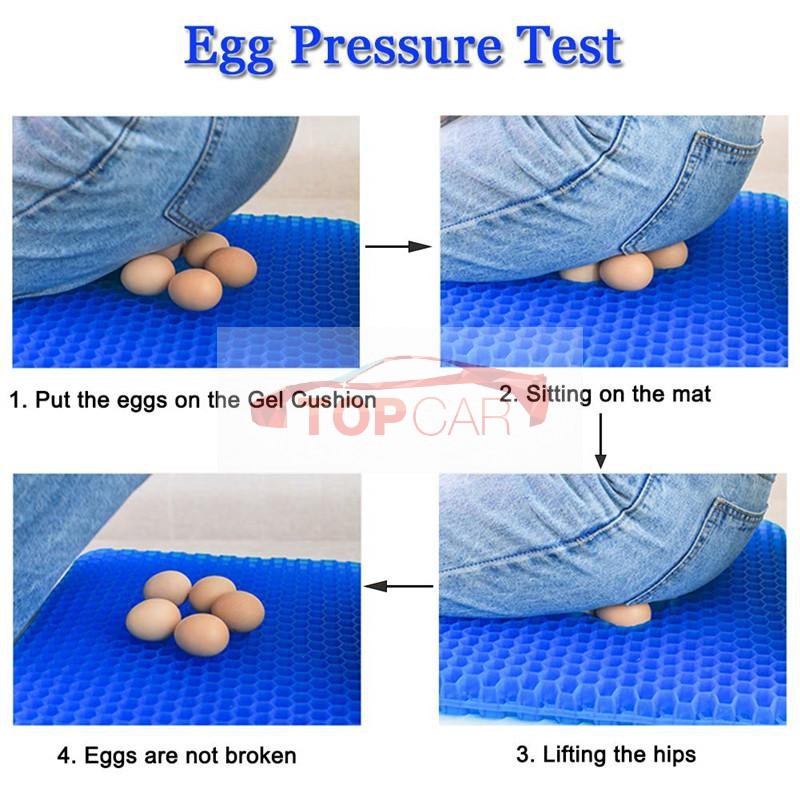 Egg Pressure Test

1. Put the eggs on the Gel Cushion

2. Sitting on the mat

TOPCAR

4. Eggs are not broken

3. Lifting the hips