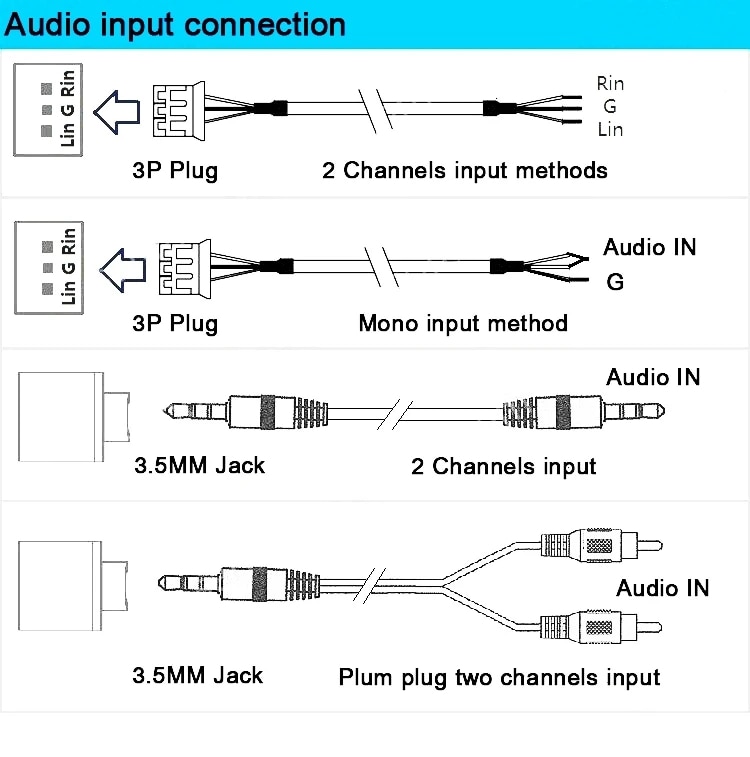 Audio input connection

Lin G Rin

Rin
G
Lin

3P Plug

2 Channels input methods

Lin G Rin

Audio IN
G

3P Plug

Mono input method

Audio IN

3.5MM Jack

2 Channels input

Audio IN

3.5MM Jack

Plum plug two channels input