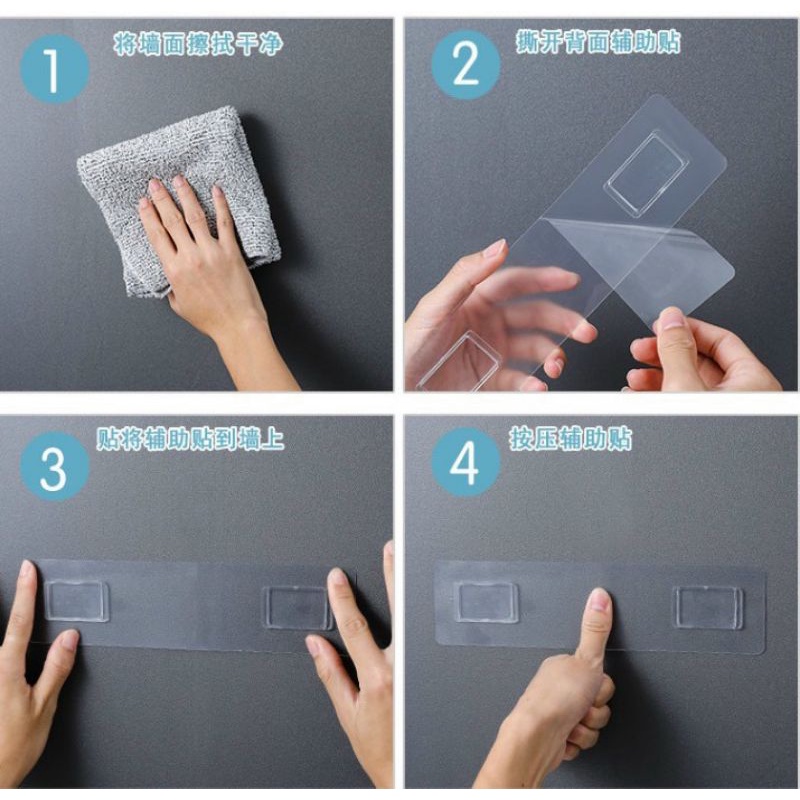 1 将墙面擦拭干净

2 撕开背面辅助贴

3 贴将辅助贴到墙上

4 按压辅助贴