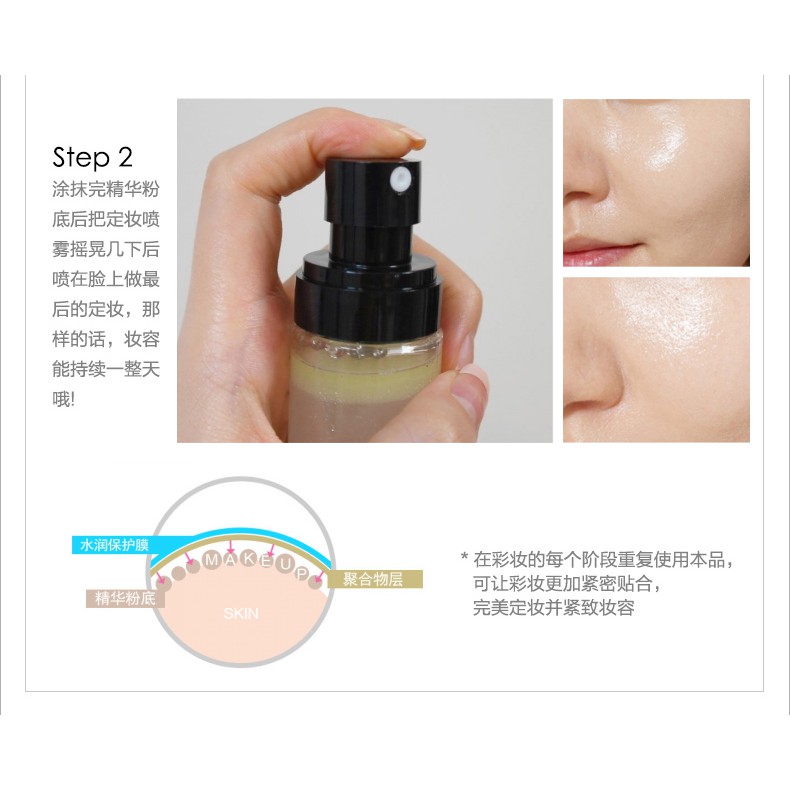 Step 2
涂抹完精华粉底后把定妆喷雾摇晃几下后喷在脸上做最后的定妆，那样的话，妆容能持续一整天哦!

水润保护膜
MAKEUP
聚合物层
精华粉底
SKIN

* 在彩妆的每个阶段重复使用本品，可让彩妆更加紧密贴合，完美定妆并紧致妆容