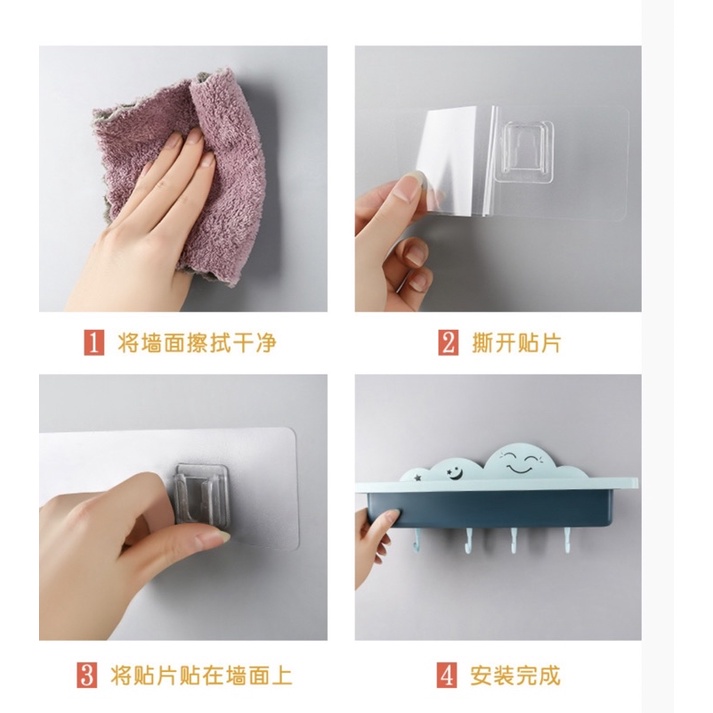 1 将墙面擦拭干净

2 撕开贴片

3 将贴片贴在墙面上

4 安装完成