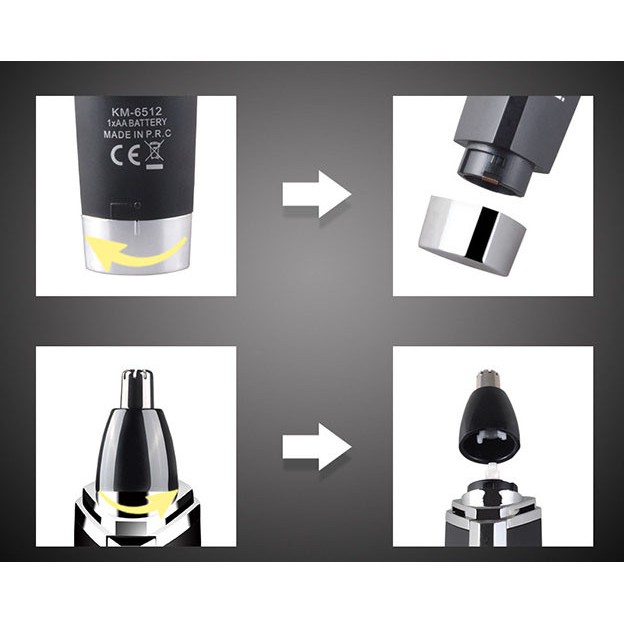 KM-6512
1xAA BATTERY
MADE IN P.R.C
CE