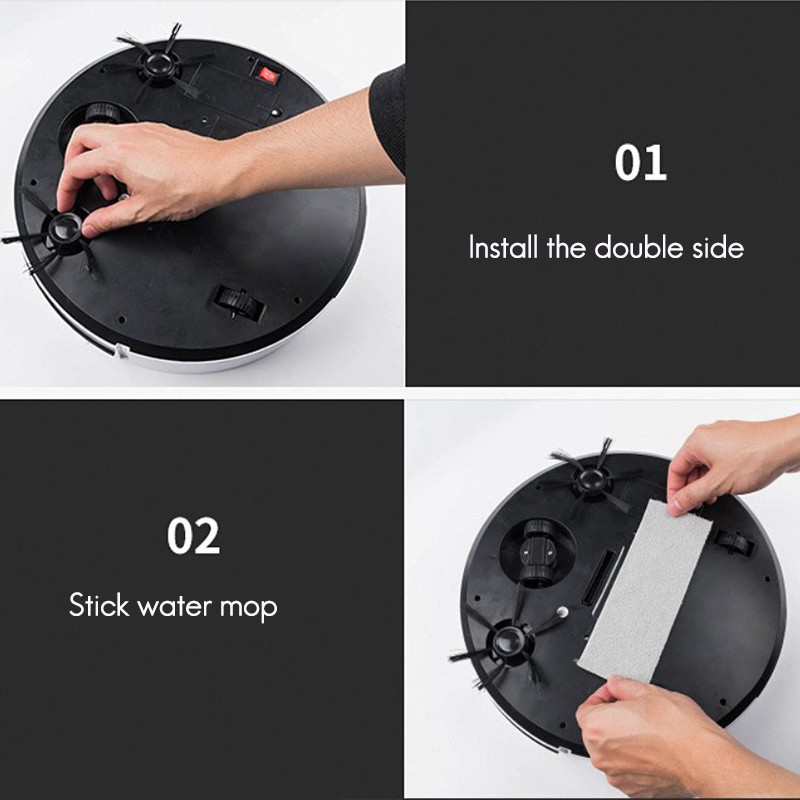 01

Install the double side

02

Stick water mop