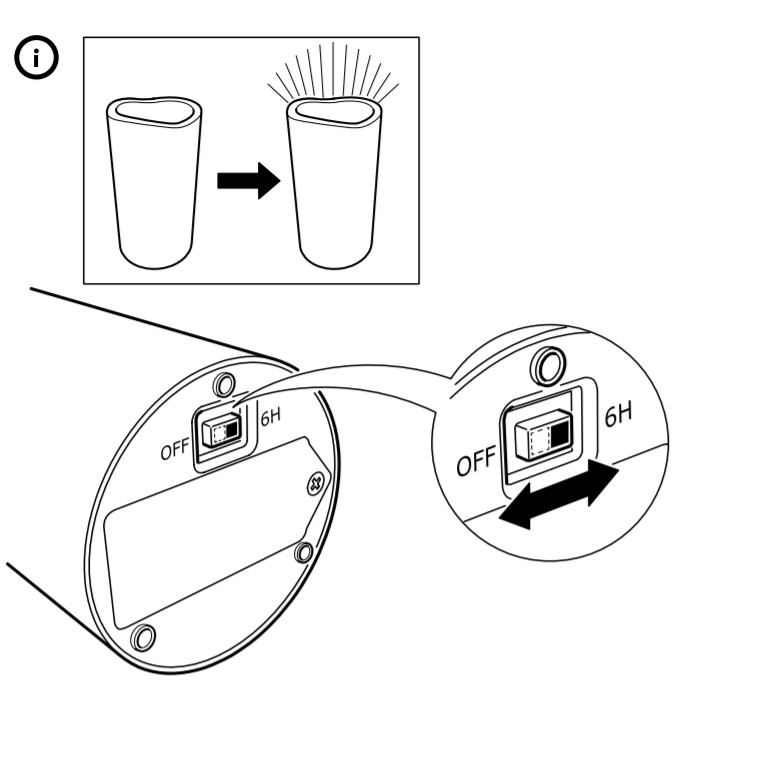 OFF 6H

OFF 6H