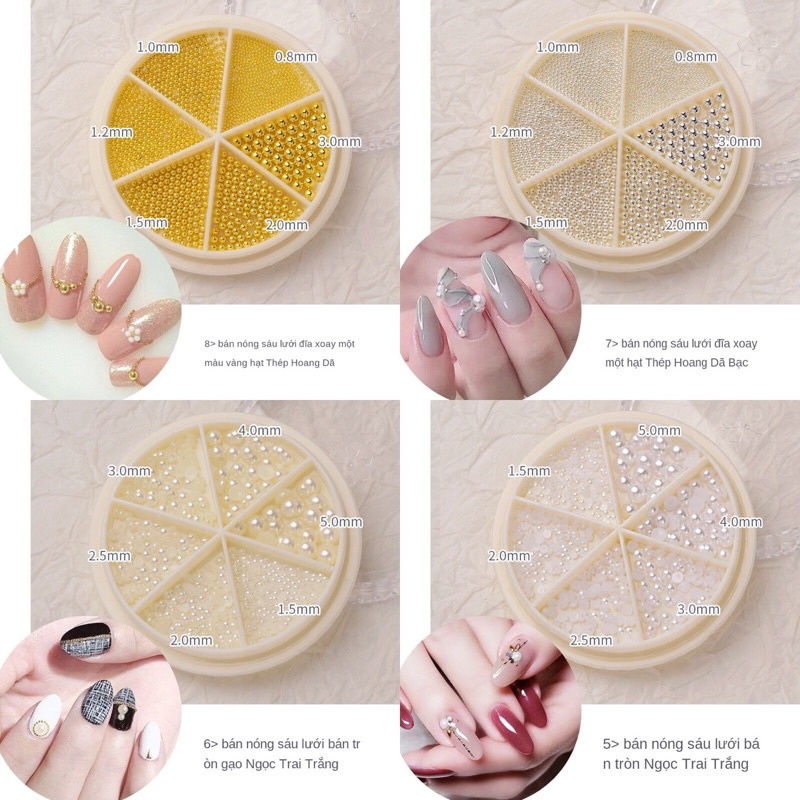 1.0mm
0.8mm
1.2mm
3.0mm
1.5mm
2.0mm

8> bán nóng sáu lưới đĩa xoay một màu vàng hạt Thép Hoang Dã

1.0mm
0.8mm
1.2mm
3.0mm
1.5mm
2.0mm

7> bán nóng sáu lưới đĩa xoay một hạt Thép Hoang Dã Bạc

4.0mm
3.0mm
5.0mm
2.5mm
1.5mm
2.0mm

6> bán nóng sáu lưới bán tr òn gạo Ngọc Trai Trắng

5.0mm
1.5mm
4.0mm
2.0mm
3.0mm
2.5mm

5> bán nóng sáu lưới bá n tròn Ngọc Trai Trắng