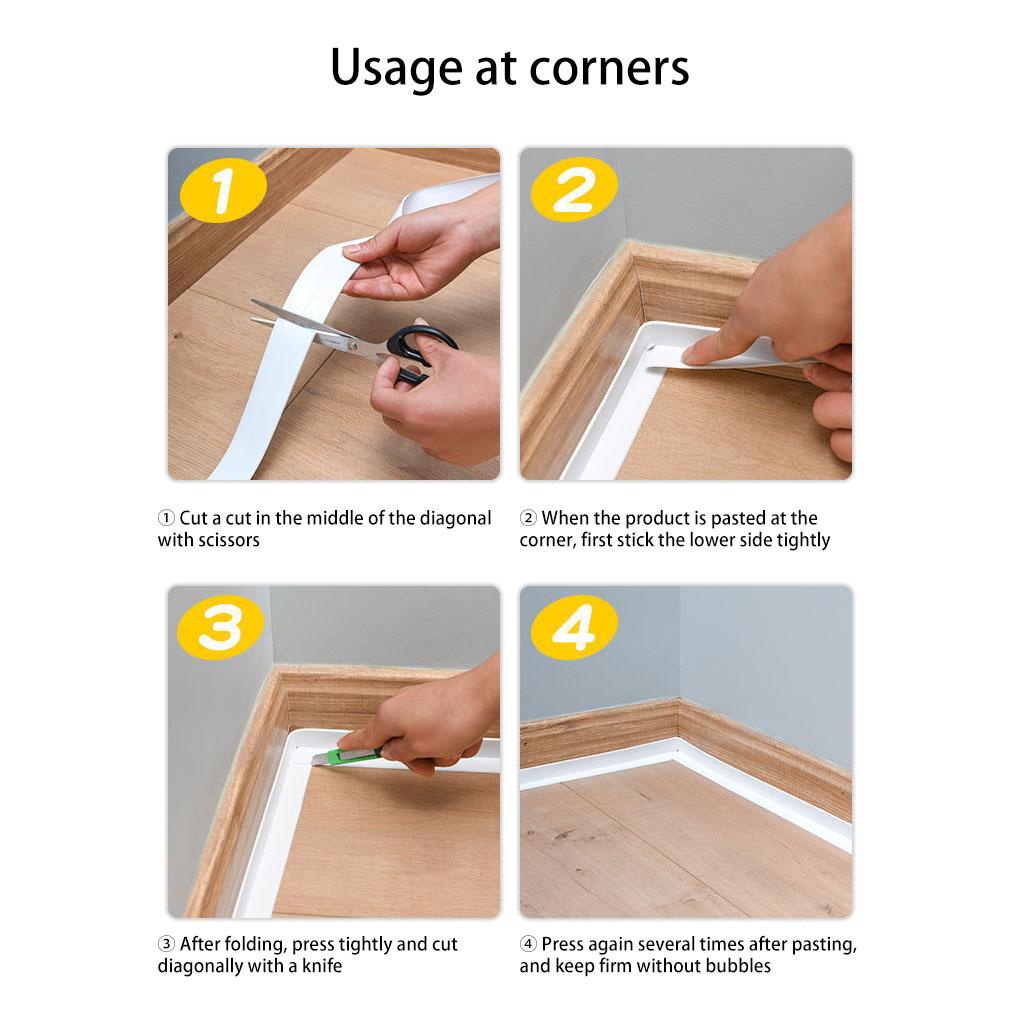 Usage at corners

1

2

① Cut a cut in the middle of the diagonal with scissors

② When the product is pasted at the corner, first stick the lower side tightly

3

4

③ After folding, press tightly and cut diagonally with a knife

④ Press again several times after pasting, and keep firm without bubbles