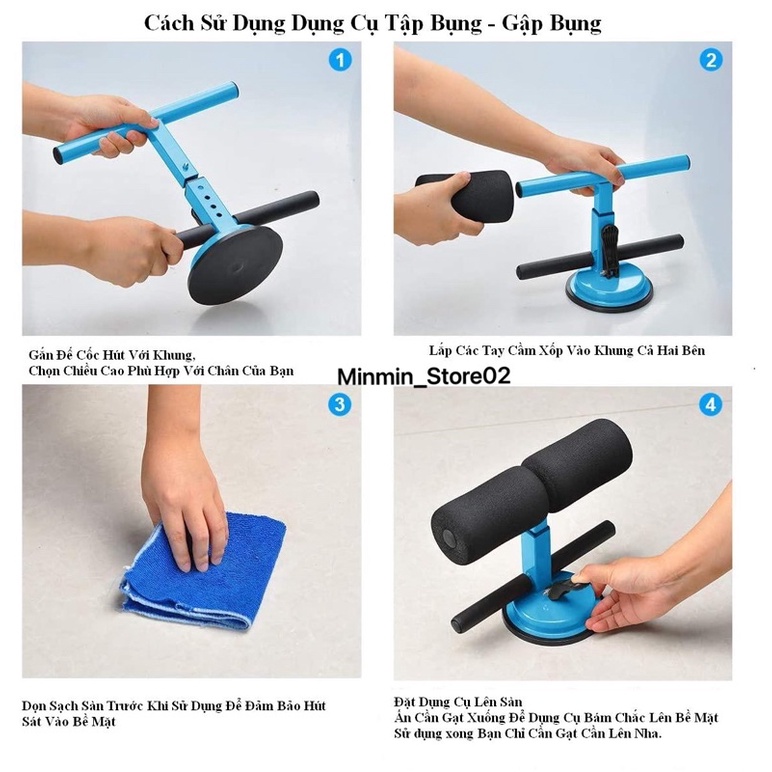 Cách Sử Dụng Dụng Cụ Tập Bụng - Gập Bụng

1

Gắn Đế Cốc Hút Với Khung,
Chọn Chiều Cao Phù Hợp Với Chân Của Bạn

2

Lắp Các Tay Cầm Xốp Vào Khung Cả Hai Bên

Minmin_Store02

3

Dọn Sạch Sàn Trước Khi Sử Dụng Để Đảm Bảo Hút Sát Vào Bề Mặt

4

Đặt Dụng Cụ Lên Sàn
Ấn Cần Gạt Xuống Để Dụng Cụ Bám Chắc Lên Bề Mặt
Sử dụng xong Bạn Chỉ Cần Gạt Cần Lên Nha.