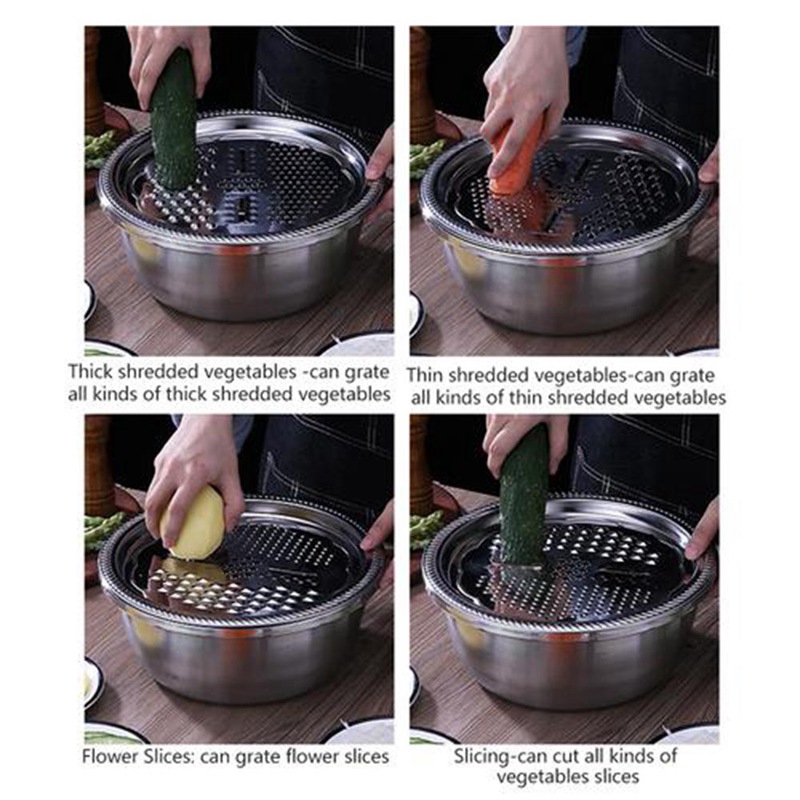 Thick shredded vegetables -can grate all kinds of thick shredded vegetables

Thin shredded vegetables-can grate all kinds of thin shredded vegetables

Flower Slices: can grate flower slices

Slicing-can cut all kinds of vegetables slices