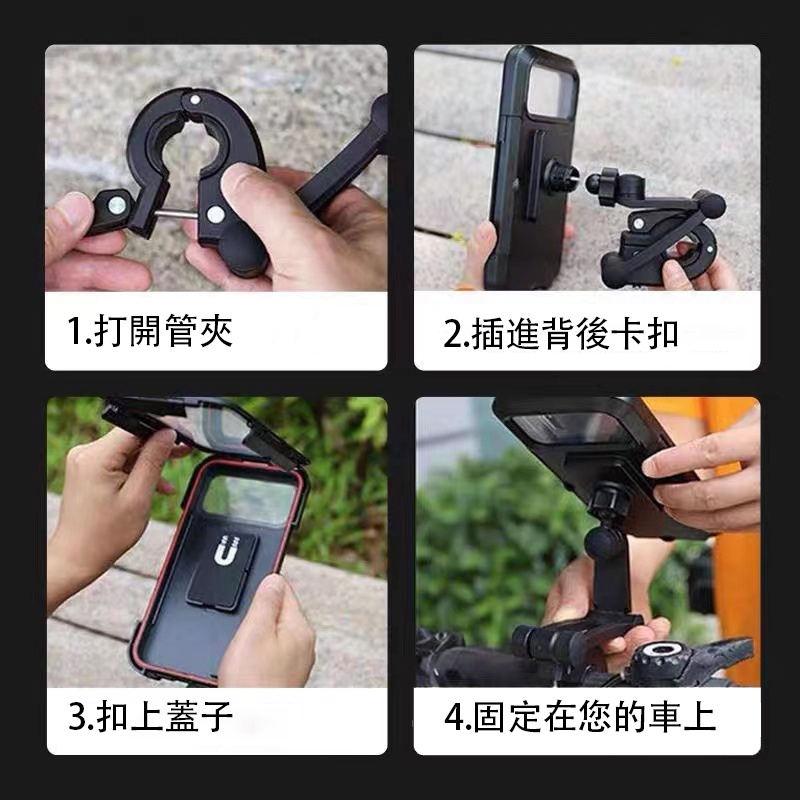 1.打開管夾

2.插進背後卡扣

3.扣上蓋子

4.固定在您的車上