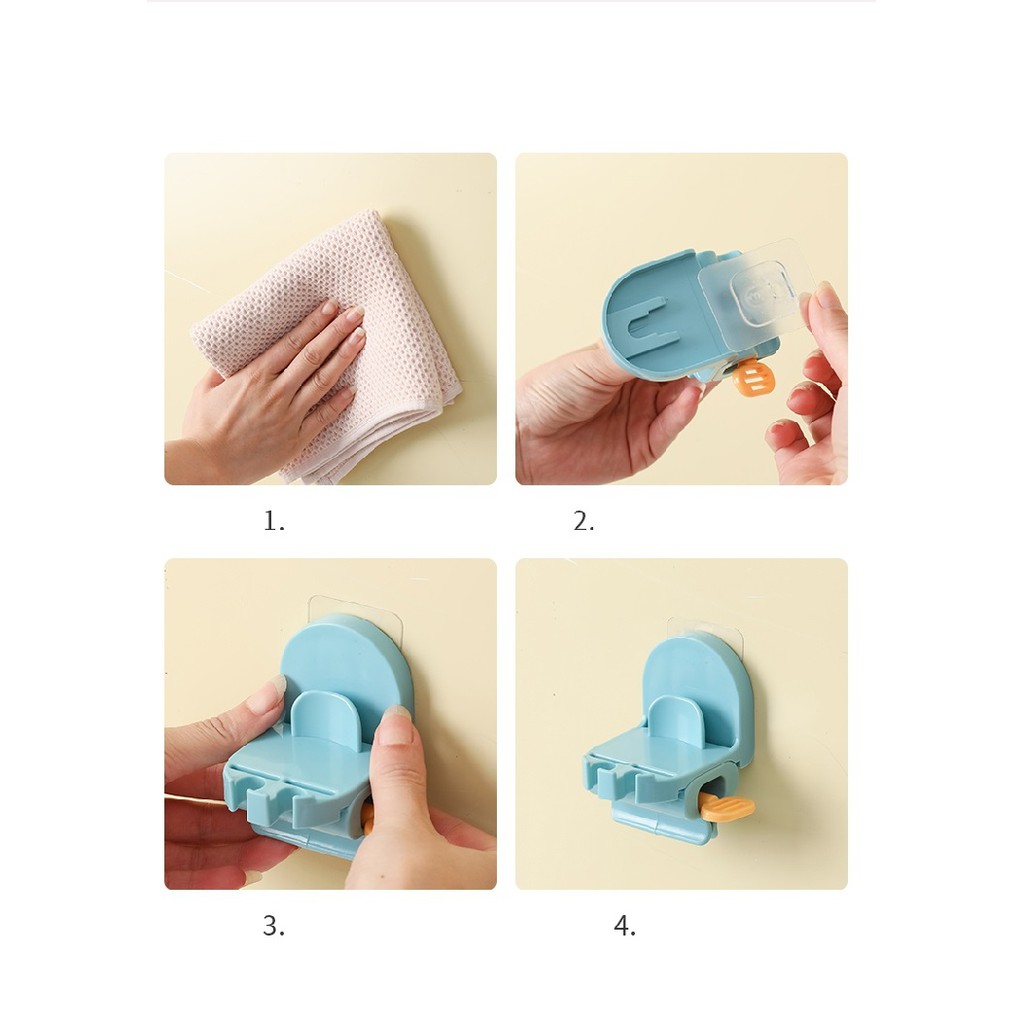 1.

2.

3.

4.