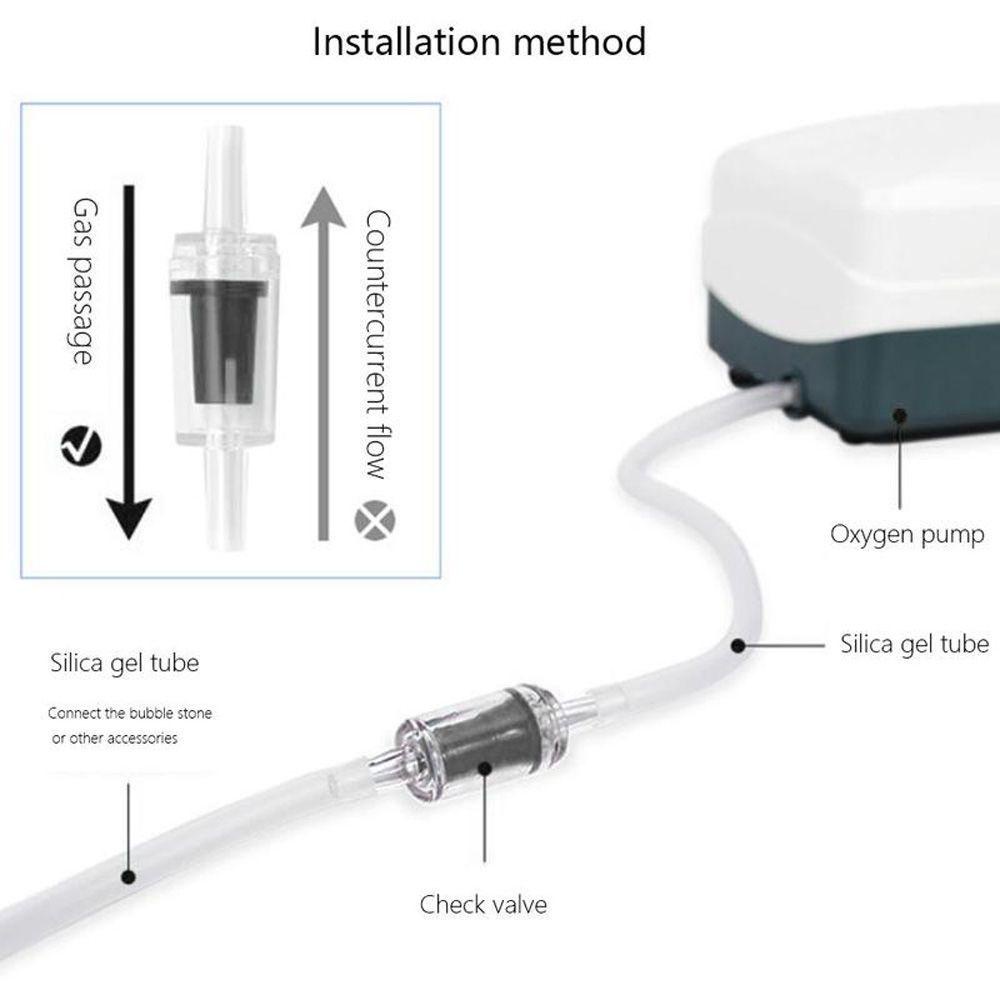 Installation method

Gas passage

Countercurrent flow

Oxygen pump

Silica gel tube

Silica gel tube

Connect the bubble stone or other accessories

Check valve