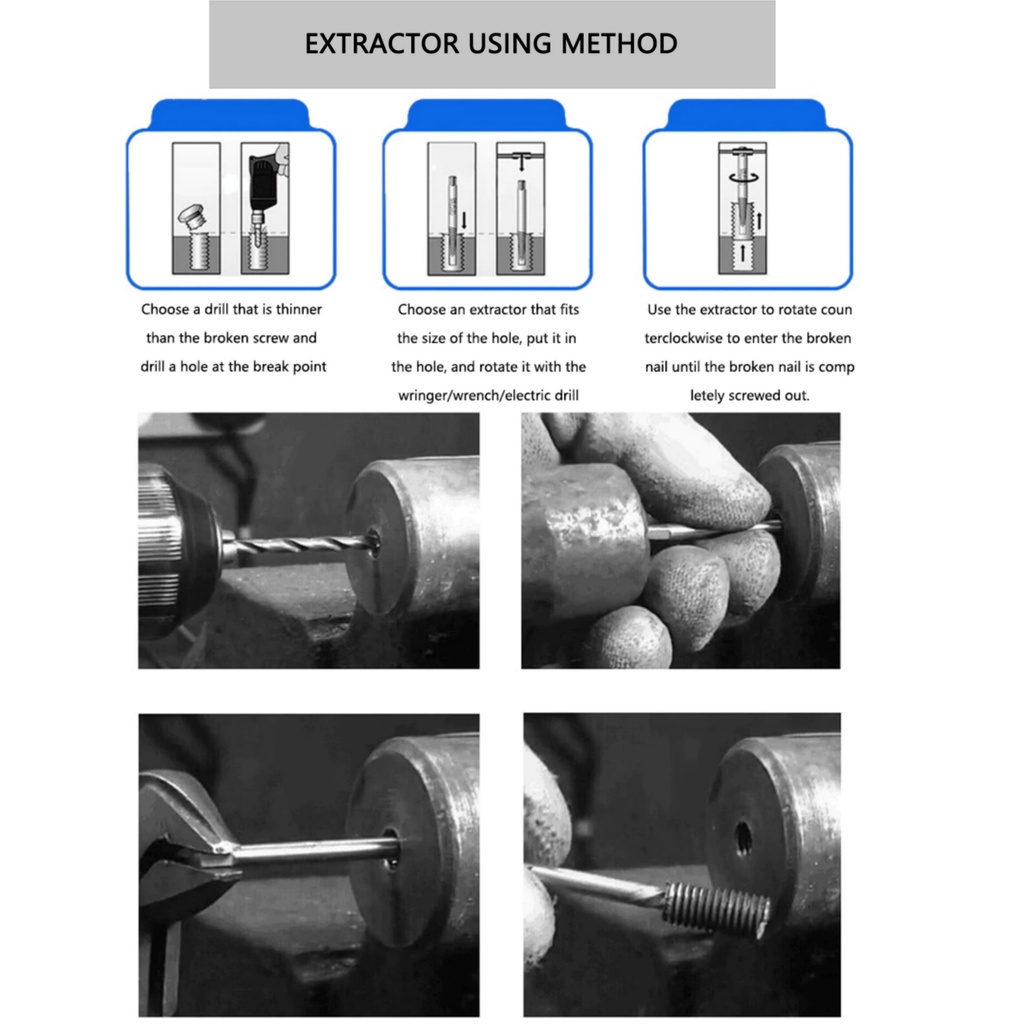 EXTRACTOR USING METHOD

Choose a drill that is thinner than the broken screw and drill a hole at the break point

Choose an extractor that fits the size of the hole, put it in the hole, and rotate it with the wringer/wrench/electric drill

Use the extractor to rotate coun terclockwise to enter the broken nail until the broken nail is comp letely screwed out.