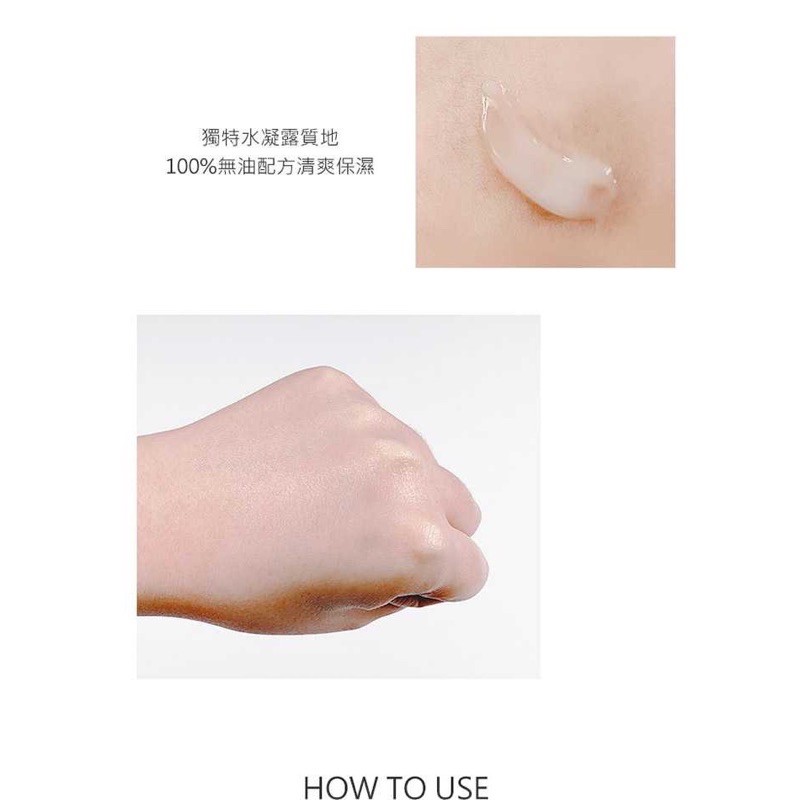 獨特水凝露質地
100%無油配方清爽保濕

HOW TO USE