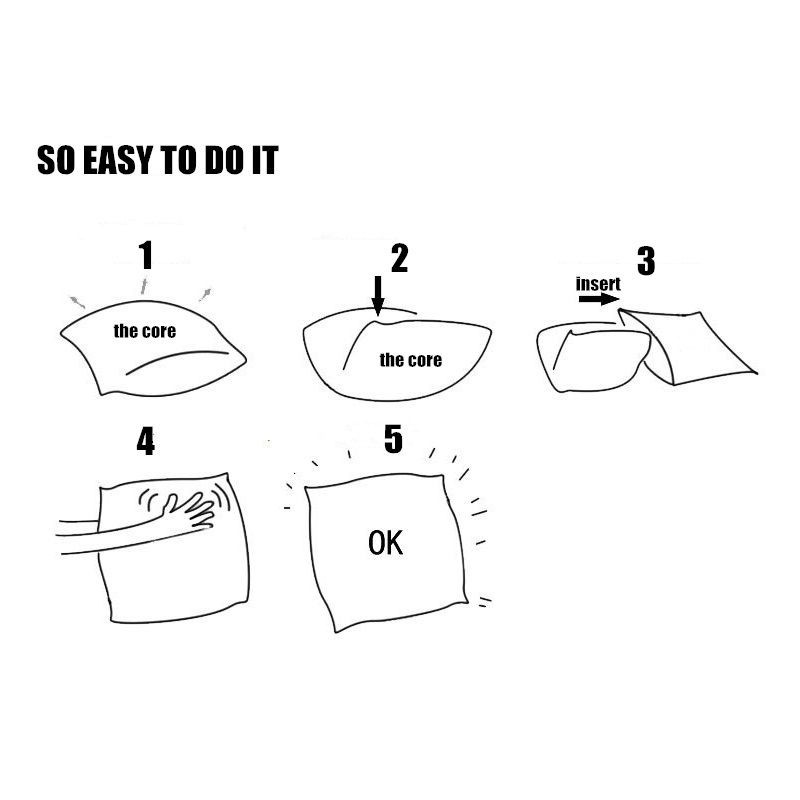 SO EASY TO DO IT

1

the core

2

the core

3

insert

4

5

OK