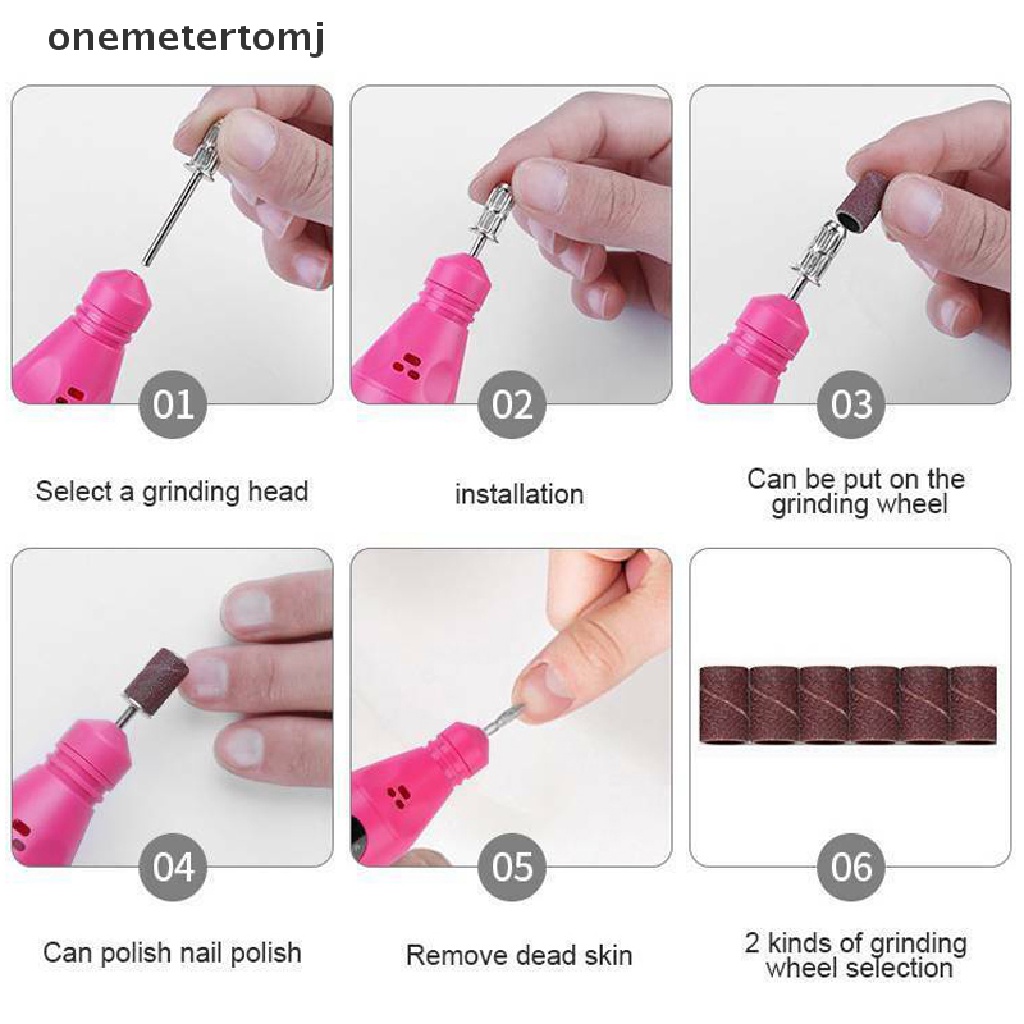 onemetertomj

01

Select a grinding head

02

installation

03

Can be put on the grinding wheel

04

Can polish nail polish

05

Remove dead skin

06

2 kinds of grinding wheel selection