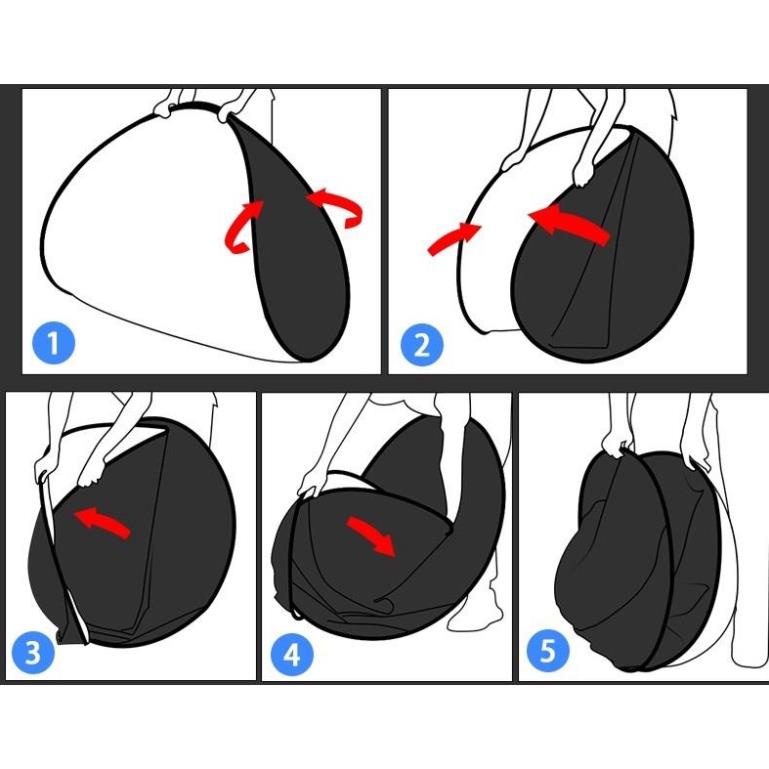 1

2

3

4

5