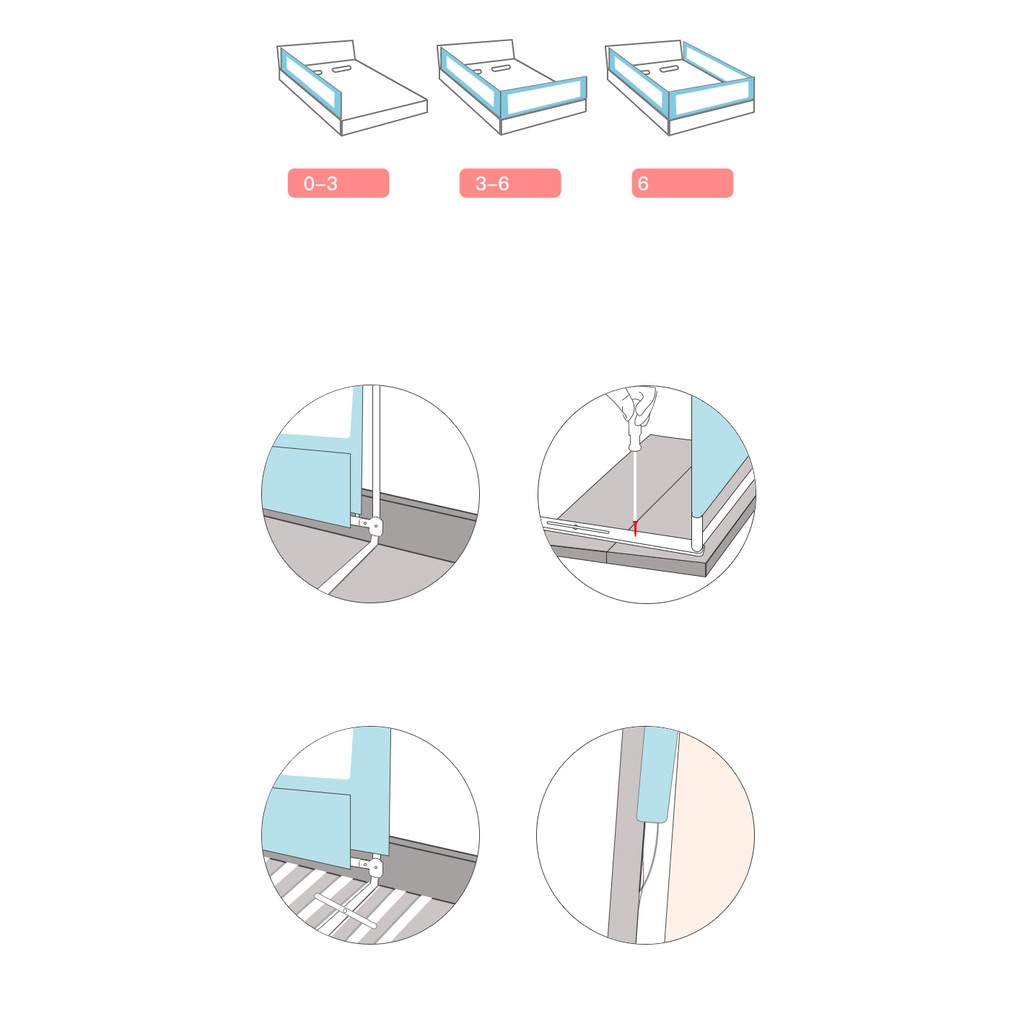 0–3

3–6

6