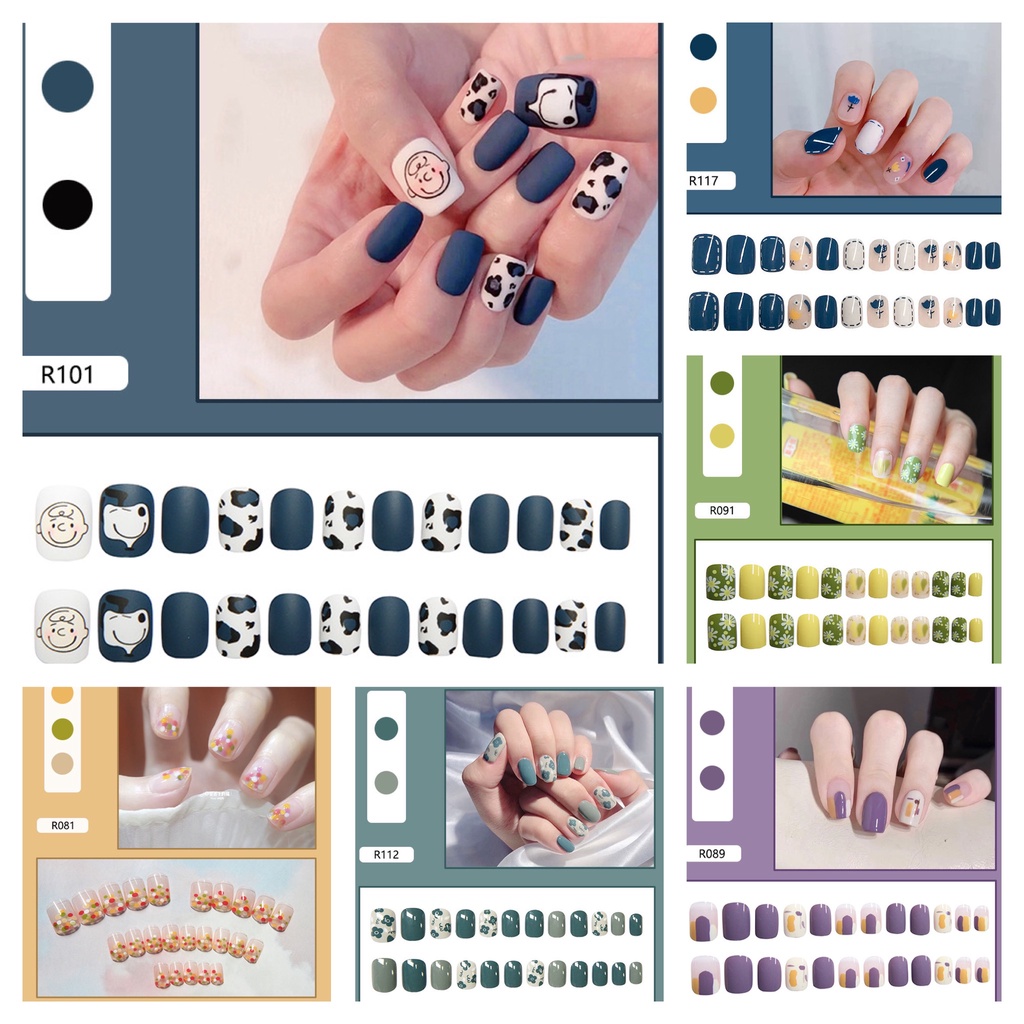 R101

R117

R091

R081

R112

R089