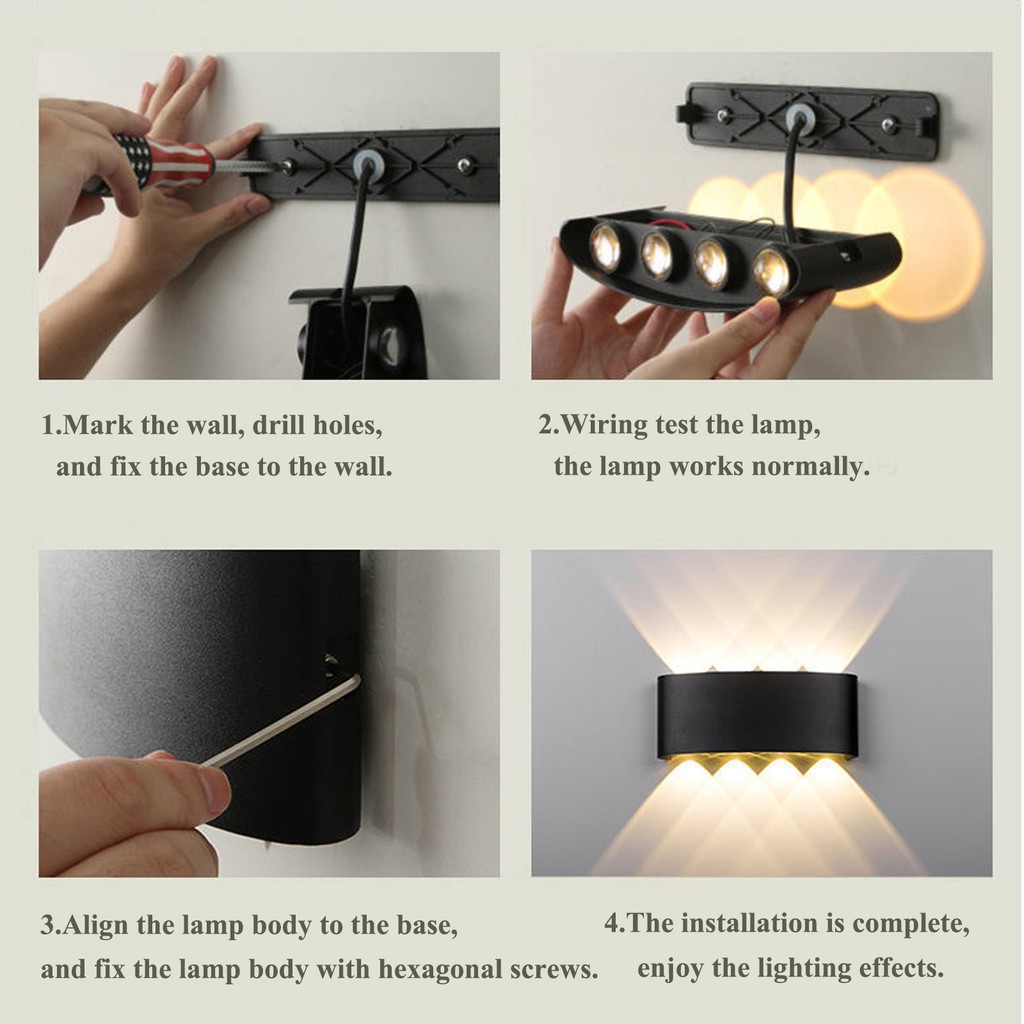 1.Mark the wall, drill holes, and fix the base to the wall.

2.Wiring test the lamp, the lamp works normally.

3.Align the lamp body to the base, and fix the lamp body with hexagonal screws.

4.The installation is complete, enjoy the lighting effects.