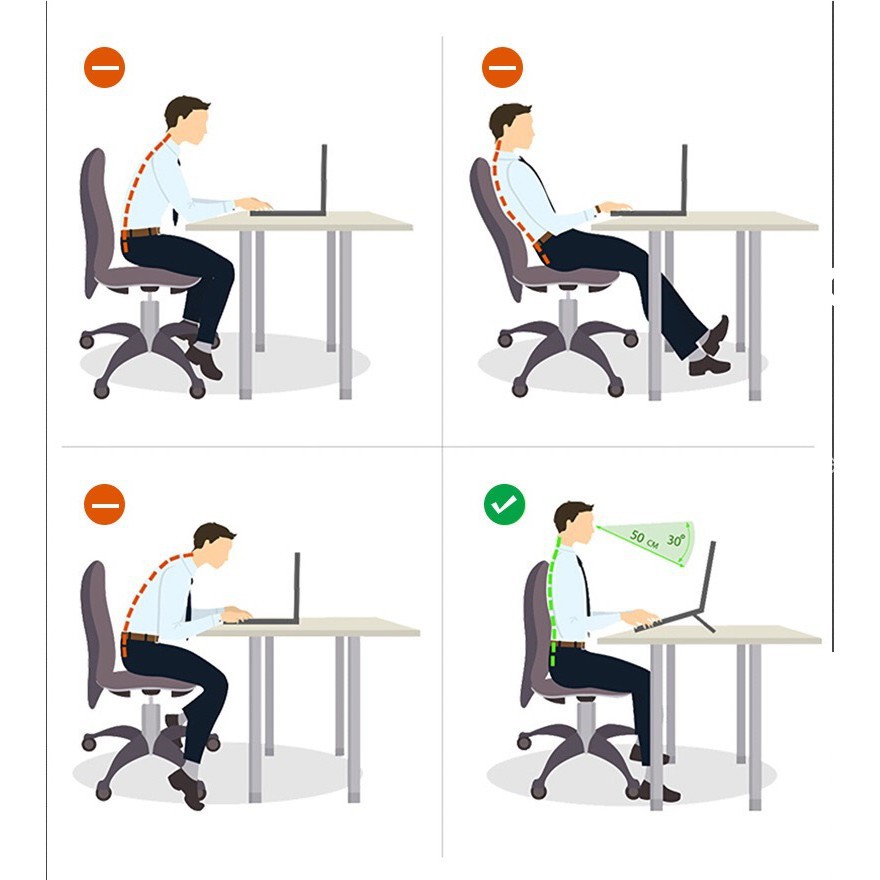 50 см
30°