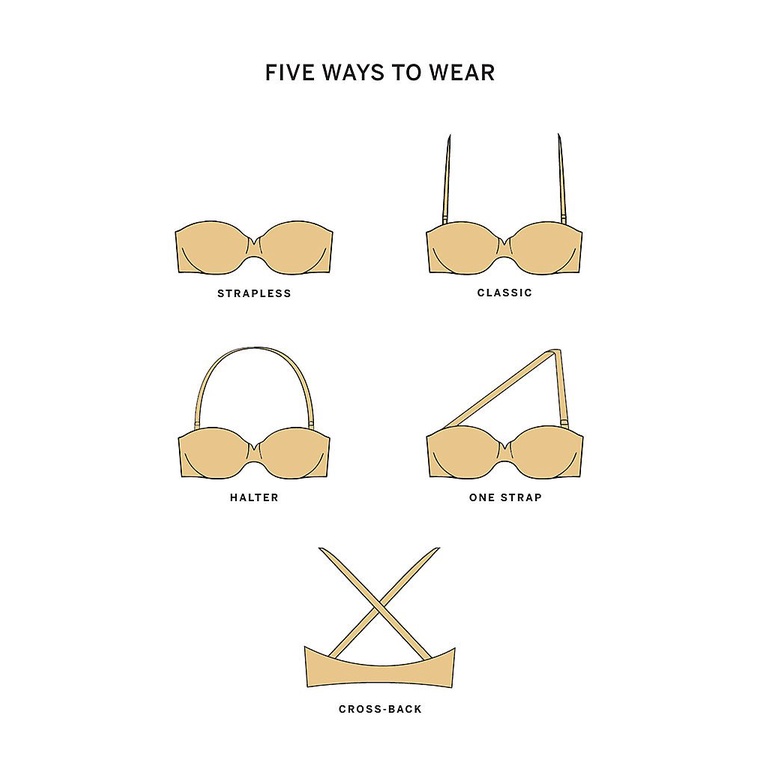 FIVE WAYS TO WEAR

STRAPLESS

CLASSIC

HALTER

ONE STRAP

CROSS-BACK